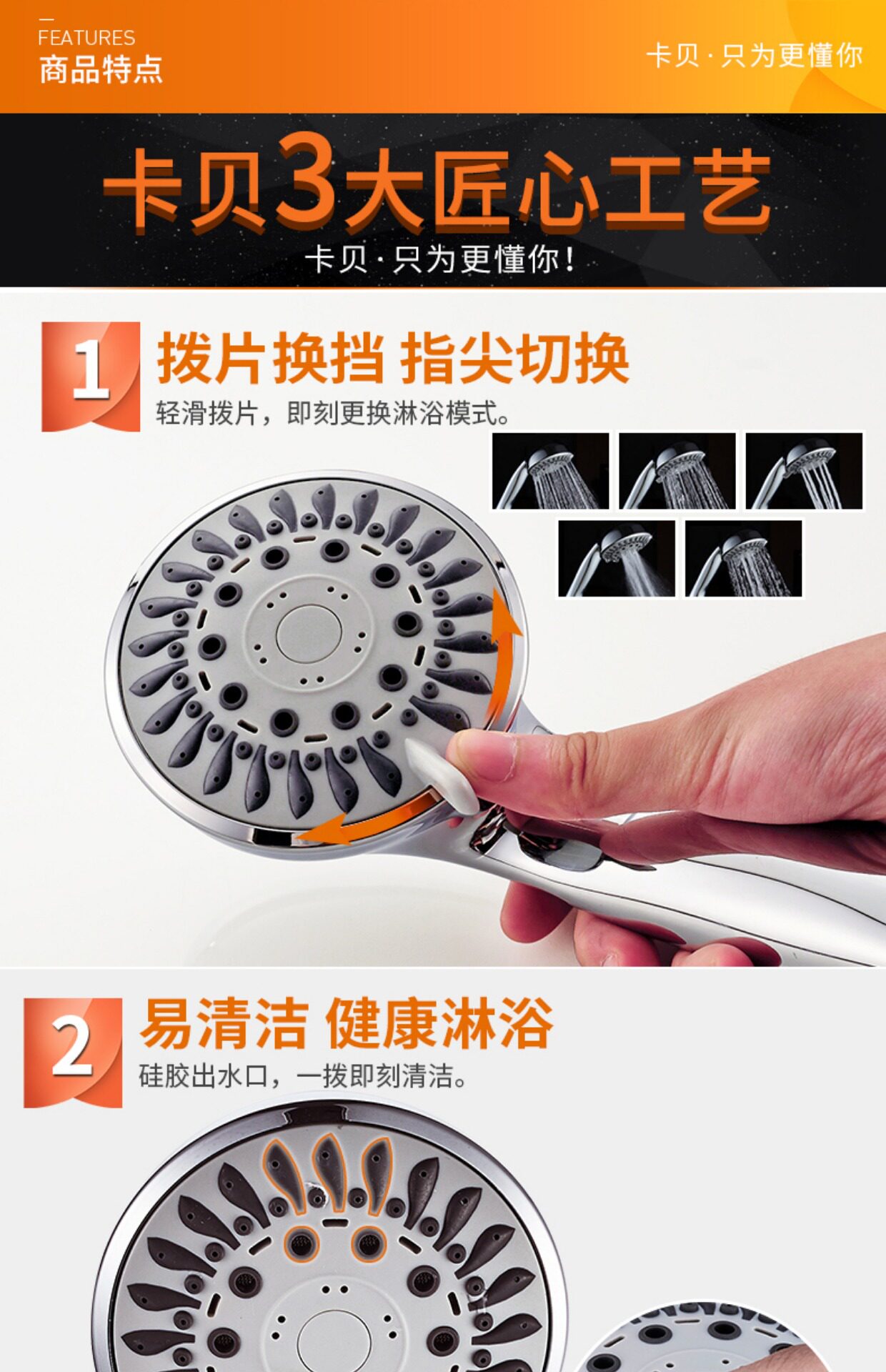 FEATURES
商品特点

卡贝·只为更懂你

卡贝3大匠心工艺
卡贝·只为更懂你！

1
拨片换挡 指尖切换
轻滑拨片，即刻更换淋浴模式。

2
易清洁 健康淋浴
硅胶出水口，一拨即刻清洁。