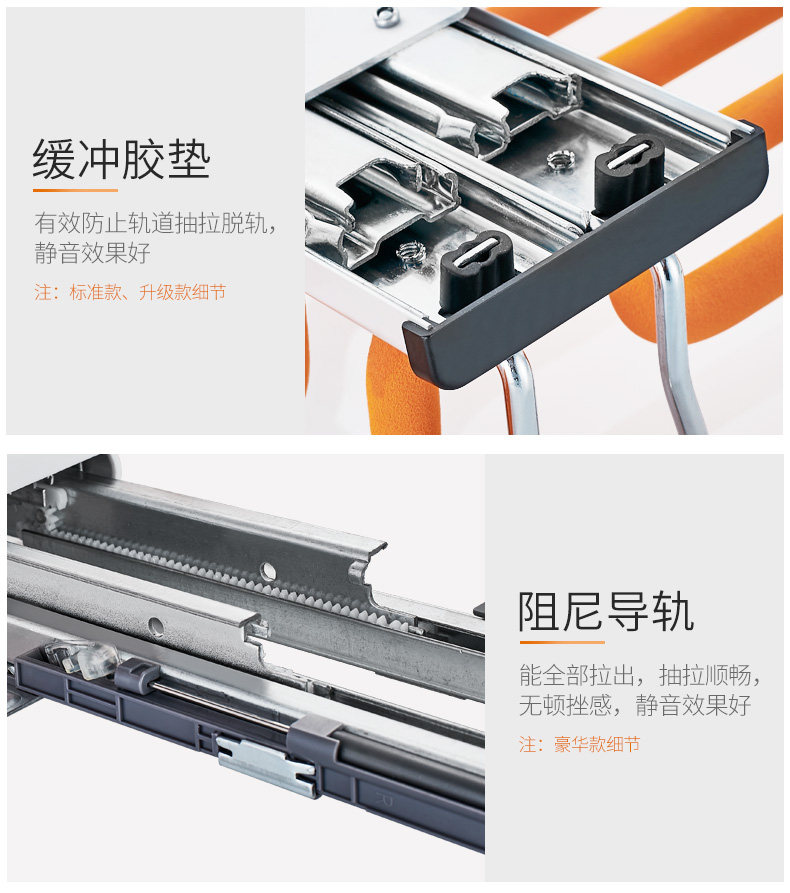 缓冲胶垫

有效防止轨道抽拉脱轨，静音效果好

注：标准款、升级款细节

阻尼导轨

能全部拉出，抽拉顺畅，无顿挫感，静音效果好

注：豪华款细节