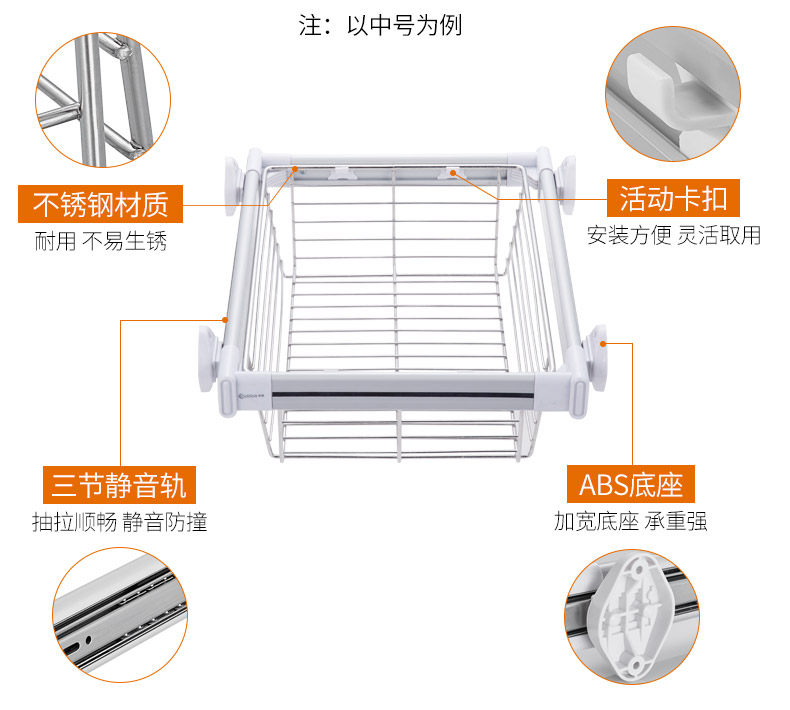 注：以中号为例

不锈钢材质
耐用 不易生锈

活动卡扣
安装方便 灵活取用

三节静音轨
抽拉顺畅 静音防撞

ABS底座
加宽底座 承重强