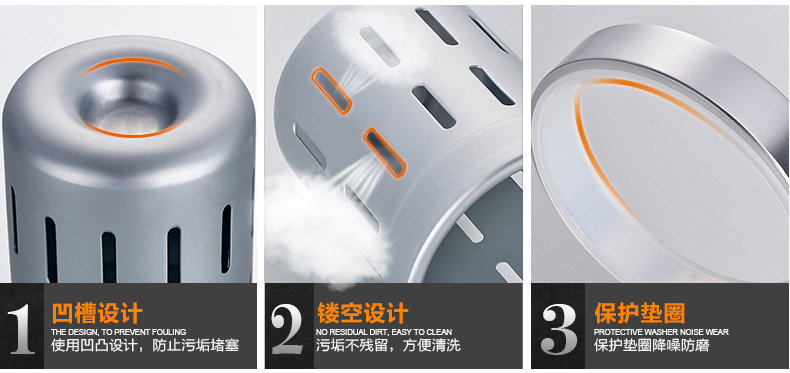 1
凹槽设计
THE DESIGN, TO PREVENT FOULING
使用凹凸设计，防止污垢堵塞

2
镂空设计
NO RESIDUAL DIRT, EASY TO CLEAN
污垢不残留，方便清洗

3
保护垫圈
PROTECTIVE WASHER NOISE WEAR
保护垫圈降噪防磨