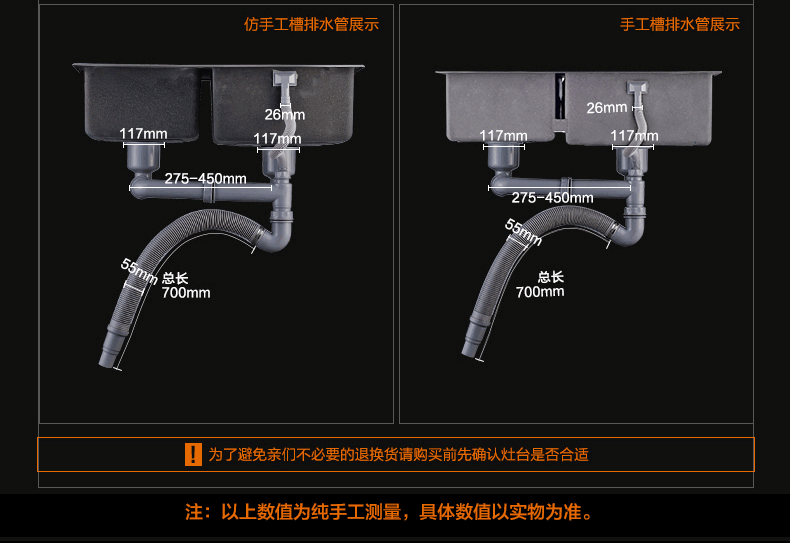 仿手工槽排水管展示

26mm

117mm

117mm

275-450mm

55mm

总长
700mm

手工槽排水管展示

26mm

117mm

117mm

275-450mm

55mm

总长
700mm

! 为了避免亲们不必要的退换货请购买前先确认灶台是否合适

注：以上数值为纯手工测量，具体数值以实物为准。