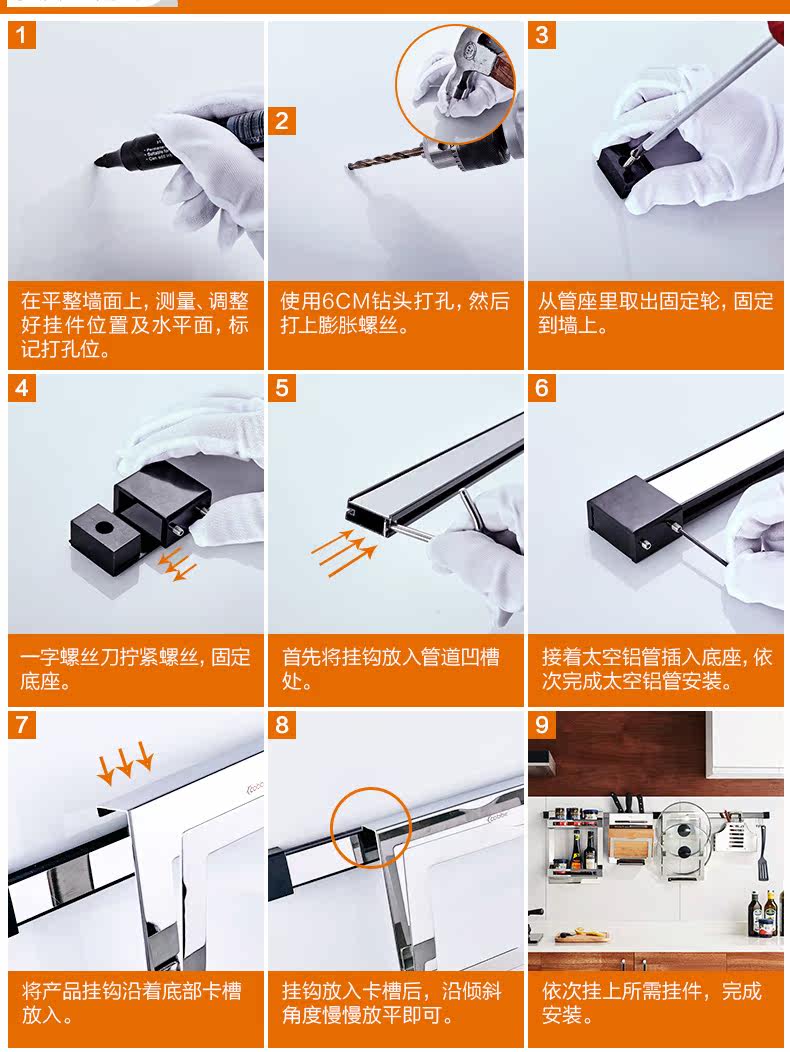 1

在平整墙面上，测量、调整好挂件位置及水平面，标记打孔位。

2

使用6CM钻头打孔，然后打上膨胀螺丝。

3

从管座里取出固定轮，固定到墙上。

4

一字螺丝刀拧紧螺丝，固定底座。

5

首先将挂钩放入管道凹槽处。

6

接着太空铝管插入底座，依次完成太空铝管安装。

7

将产品挂钩沿着底部卡槽放入。

8

挂钩放入卡槽后，沿倾斜角度慢慢放平即可。

9

依次挂上所需挂件，完成安装。