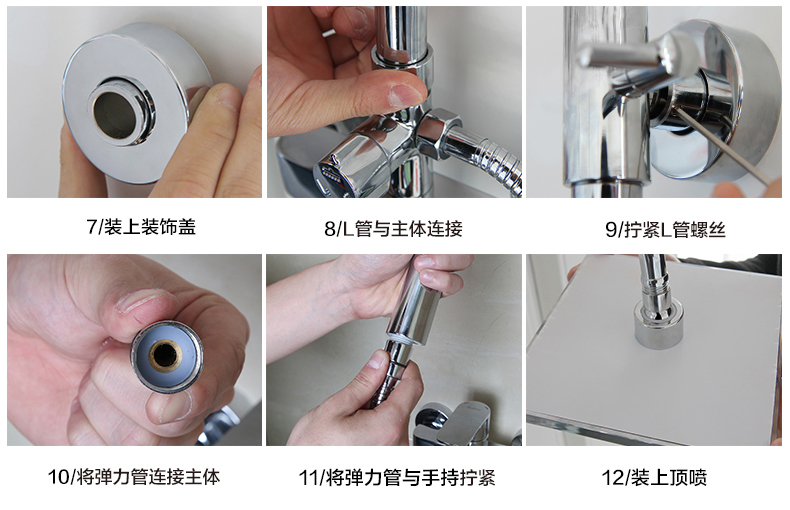 7/装上装饰盖

8/L管与主体连接

9/拧紧L管螺丝

10/将弹力管连接主体

11/将弹力管与手持拧紧

12/装上顶喷