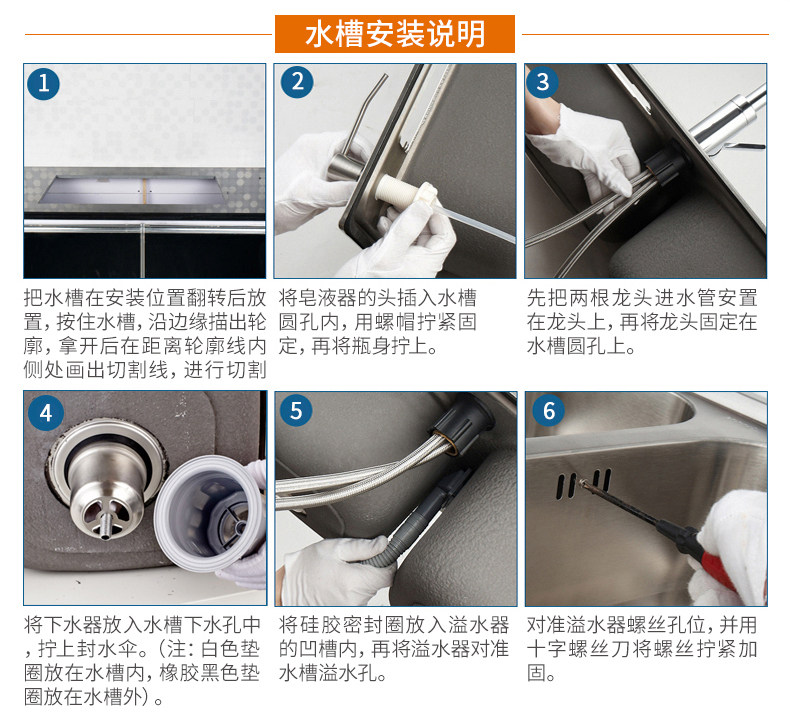 水槽安装说明

1

把水槽在安装位置翻转后放置，按住水槽，沿边缘描出轮廓，拿开后在距离轮廓线内侧处画出切割线，进行切割

2

将皂液器的头插入水槽圆孔内，用螺帽拧紧固定，再将瓶身拧上。

3

先把两根龙头进水管安置在龙头上，再将龙头固定在水槽圆孔上。

4

将下水器放入水槽下水孔中，拧上封水伞。（注：白色垫圈放在水槽内，橡胶黑色垫圈放在水槽外）。

5

将硅胶密封圈放入溢水器的凹槽内，再将溢水器对准水槽溢水孔。

6

对准溢水器螺丝孔位，并用十字螺丝刀将螺丝拧紧加固。