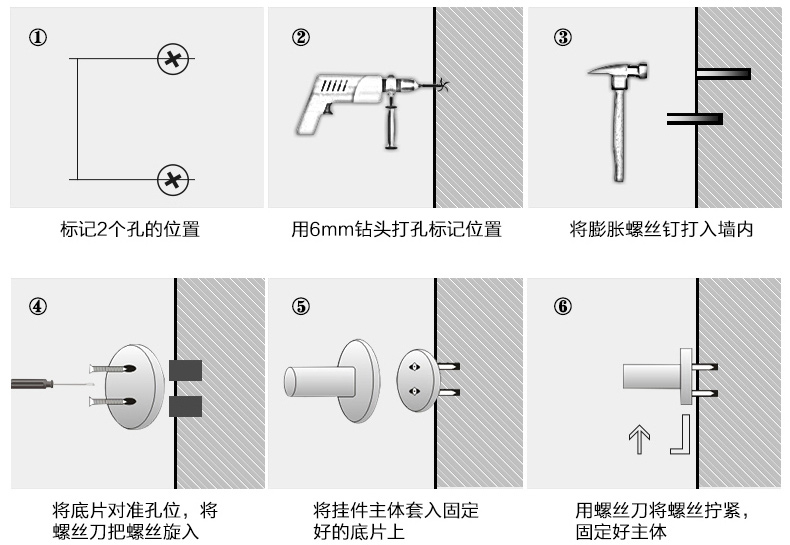 ①

标记2个孔的位置

②

用6mm钻头打孔标记位置

③

将膨胀螺丝钉打入墙内

④

将底片对准孔位，将螺丝刀把螺丝旋入

⑤

将挂件主体套入固定好的底片上

⑥

用螺丝刀将螺丝拧紧，固定好主体