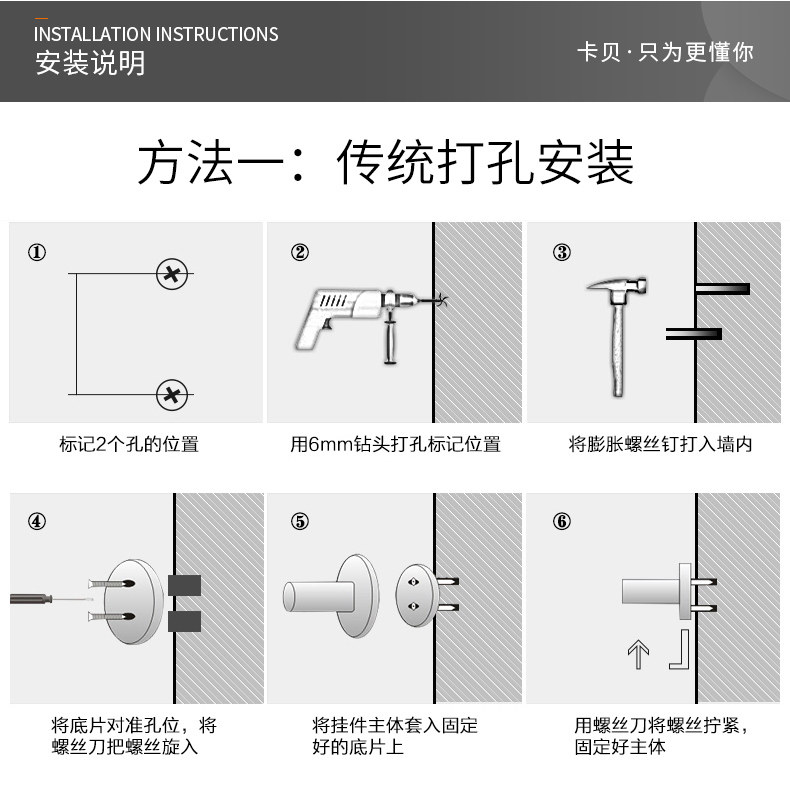 INSTALLATION INSTRUCTIONS
安装说明

卡贝·只为更懂你

方法一：传统打孔安装

①
标记2个孔的位置

②
用6mm钻头打孔标记位置

③
将膨胀螺丝钉打入墙内

④
将底片对准孔位，将螺丝刀把螺丝旋入

⑤
将挂件主体套入固定好的底片上

⑥
用螺丝刀将螺丝拧紧，固定好主体