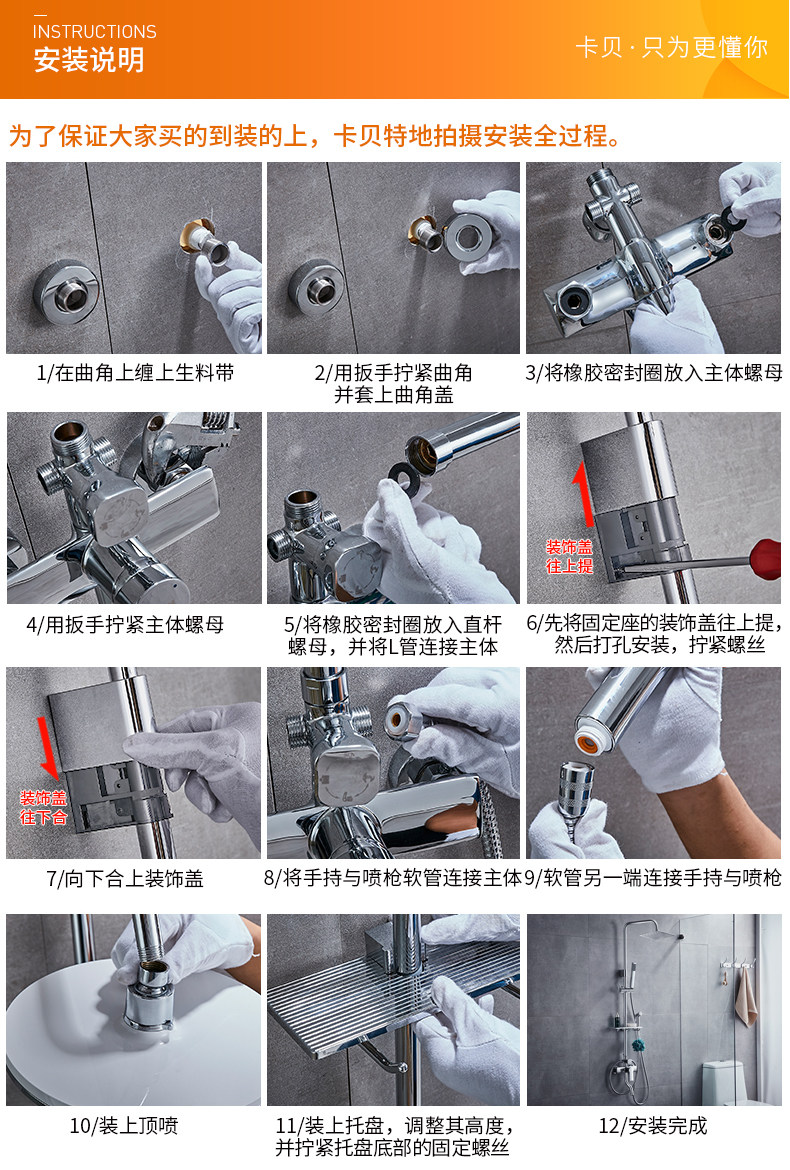 INSTRUCTIONS
安装说明

卡贝 · 只为更懂你

为了保证大家买的到装的上，卡贝特地拍摄安装全过程。

1/在曲角上缠上生料带

2/用扳手拧紧曲角并套上曲角盖

3/将橡胶密封圈放入主体螺母

4/用扳手拧紧主体螺母

5/将橡胶密封圈放入直杆螺母，并将L管连接主体

装饰盖往上提

6/先将固定座的装饰盖往上提，然后打孔安装，拧紧螺丝

装饰盖往下合

7/向下合上装饰盖

8/将手持与喷枪软管连接主体

9/软管另一端连接手持与喷枪

10/装上顶喷

11/装上托盘，调整其高度，并拧紧托盘底部的固定螺丝

12/安装完成