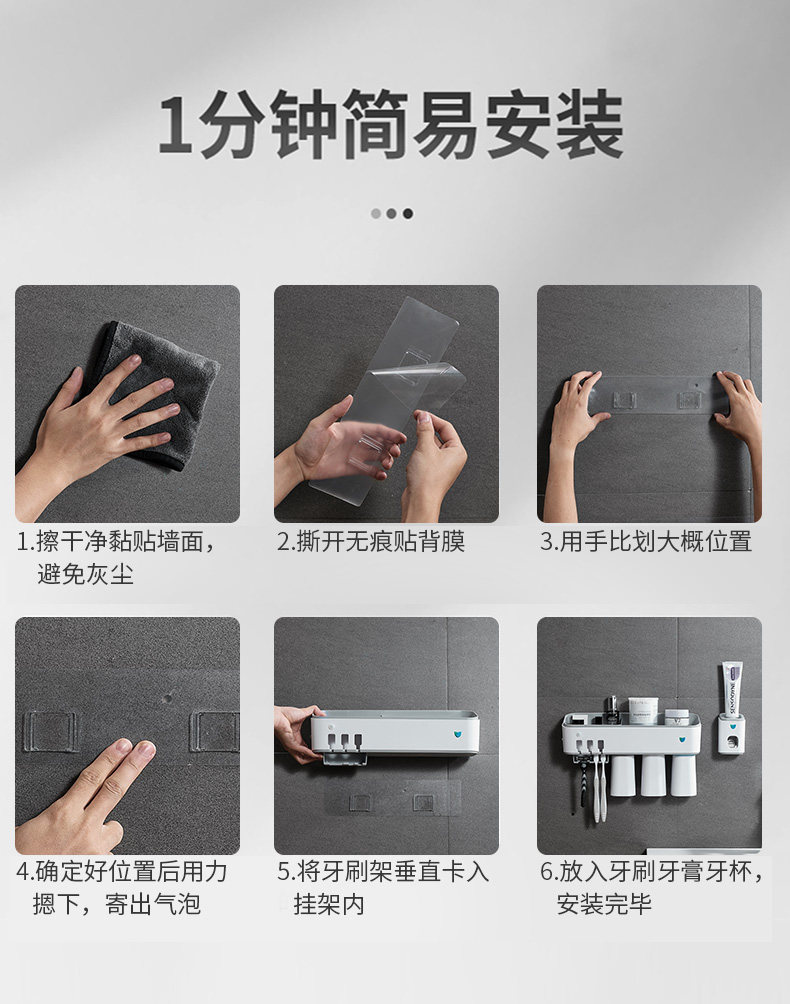 1分钟简易安装

1.擦干净黏贴墙面，避免灰尘

2.撕开无痕贴背膜

3.用手比划大概位置

4.确定好位置后用力摁下，寄出气泡

5.将牙刷架垂直卡入挂架内

6.放入牙刷牙膏牙杯，安装完毕

SENSODYNE