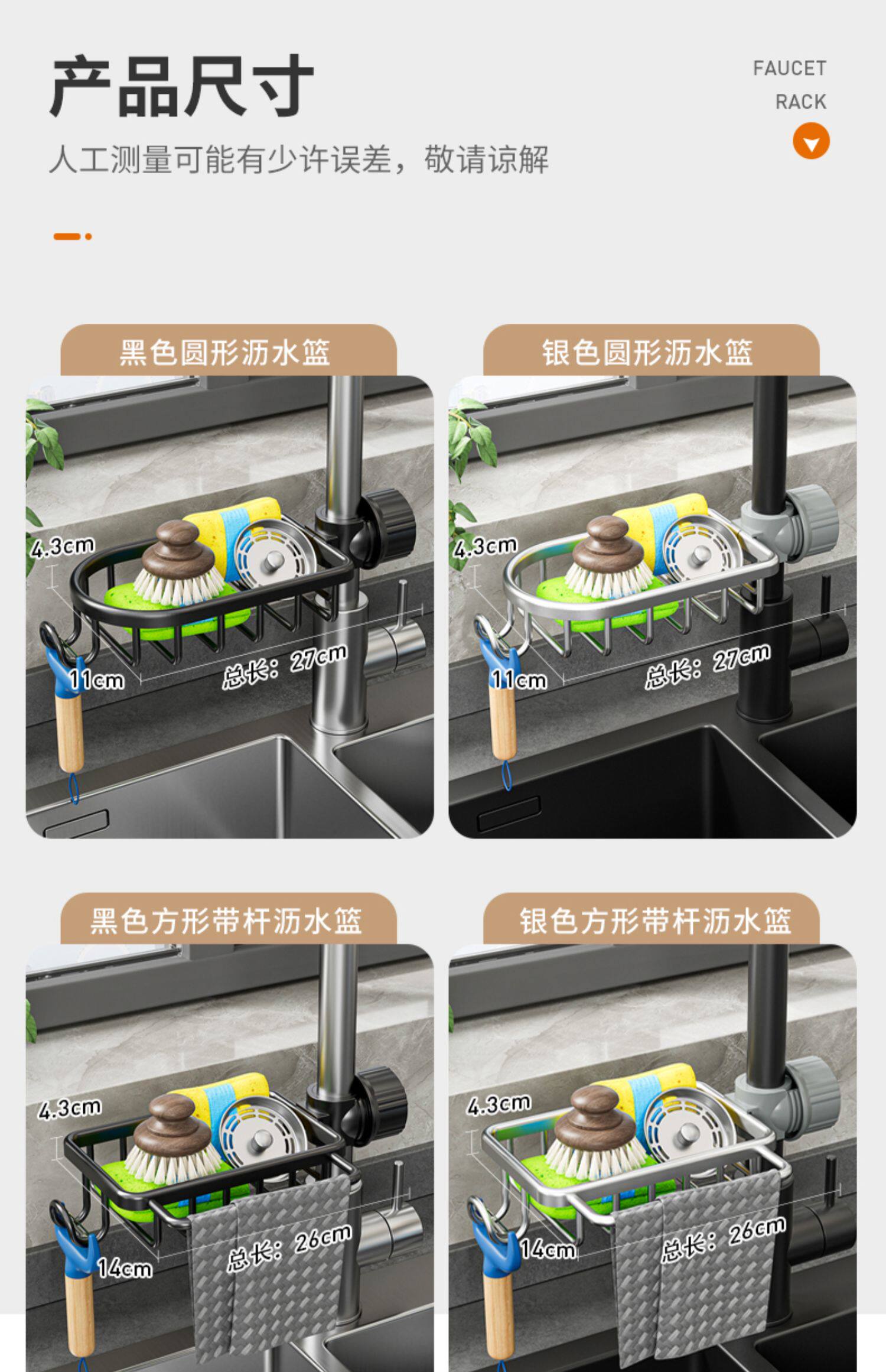 产品尺寸

FAUCET
RACK

人工测量可能有少许误差，敬请谅解

黑色圆形沥水篮

4.3cm
11cm
总长：27cm

银色圆形沥水篮

4.3cm
11cm
总长：27cm

黑色方形带杆沥水篮

4.3cm
14cm
总长：26cm

银色方形带杆沥水篮

4.3cm
14cm
总长：26cm