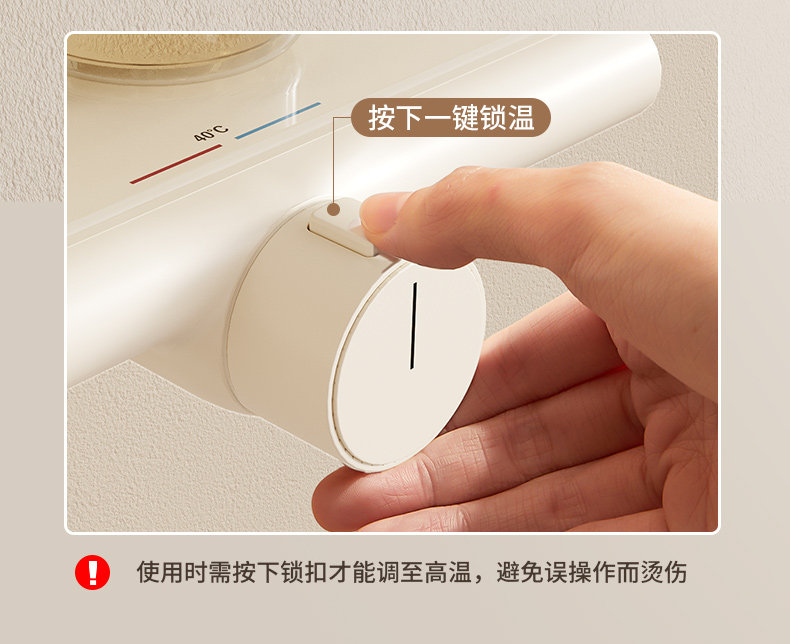 40°C

按下一键锁温

!

使用时需按下锁扣才能调至高温，避免误操作而烫伤