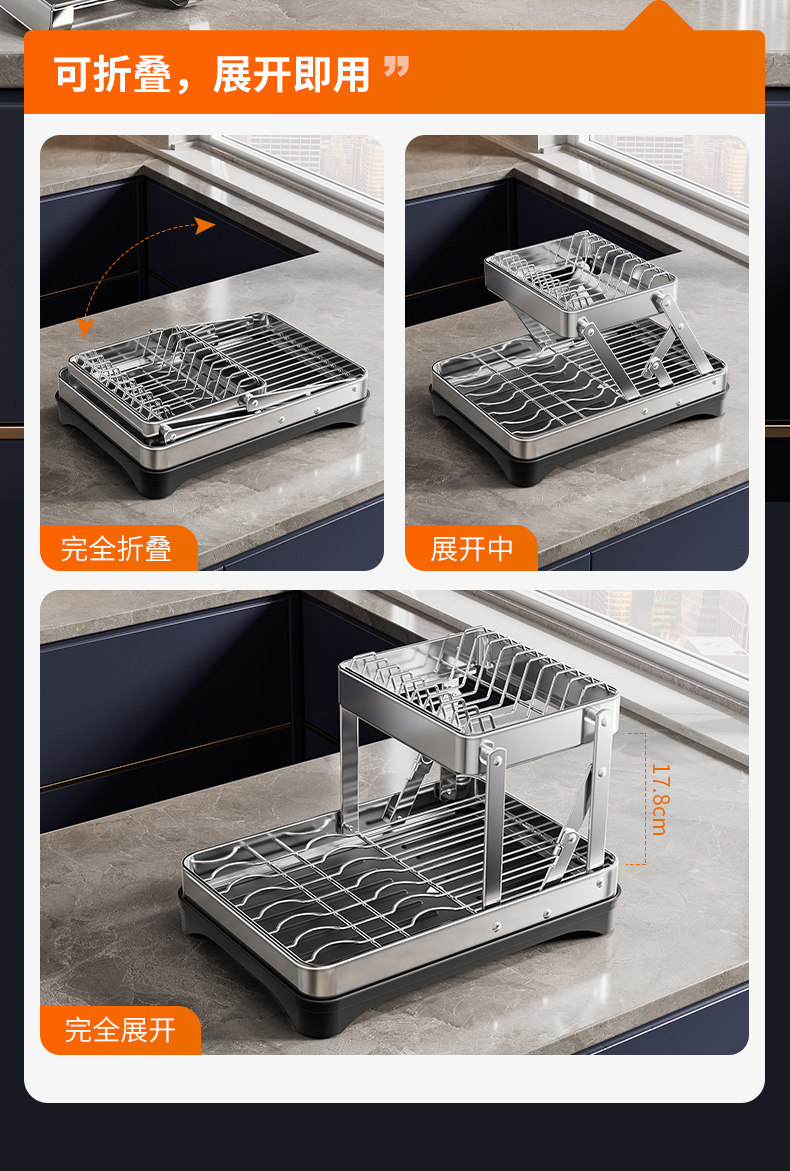 可折叠，展开即用 ”

完全折叠

展开中

17.8cm

完全展开