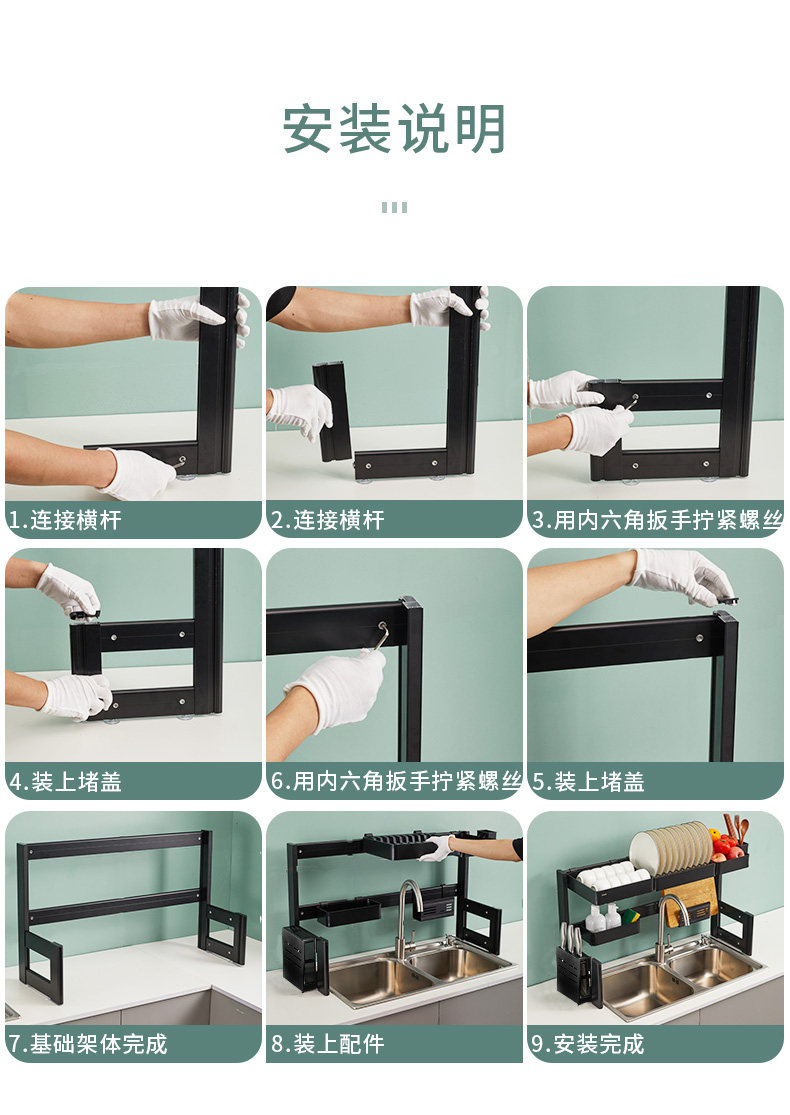 安装说明

1.连接横杆

2.连接横杆

3.用内六角扳手拧紧螺丝

4.装上堵盖

6.用内六角扳手拧紧螺丝

5.装上堵盖

7.基础架体完成

8.装上配件

9.安装完成