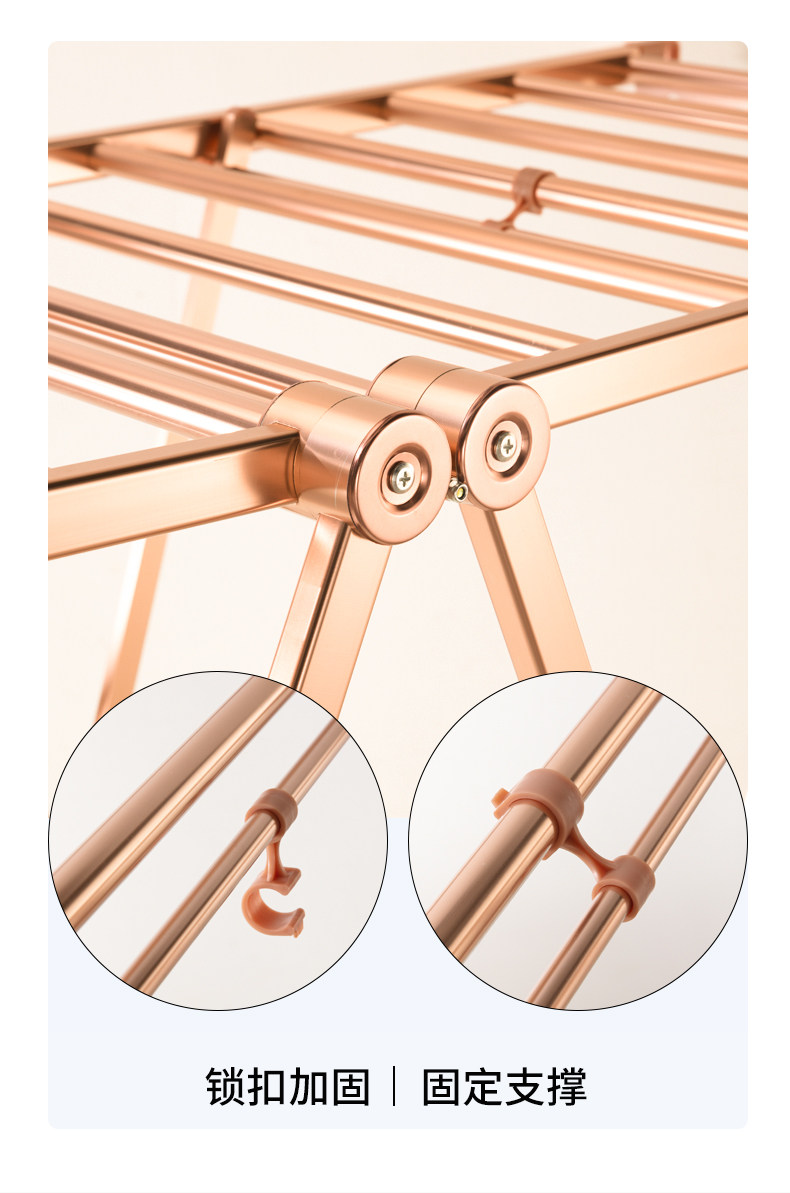 锁扣加固 | 固定支撑