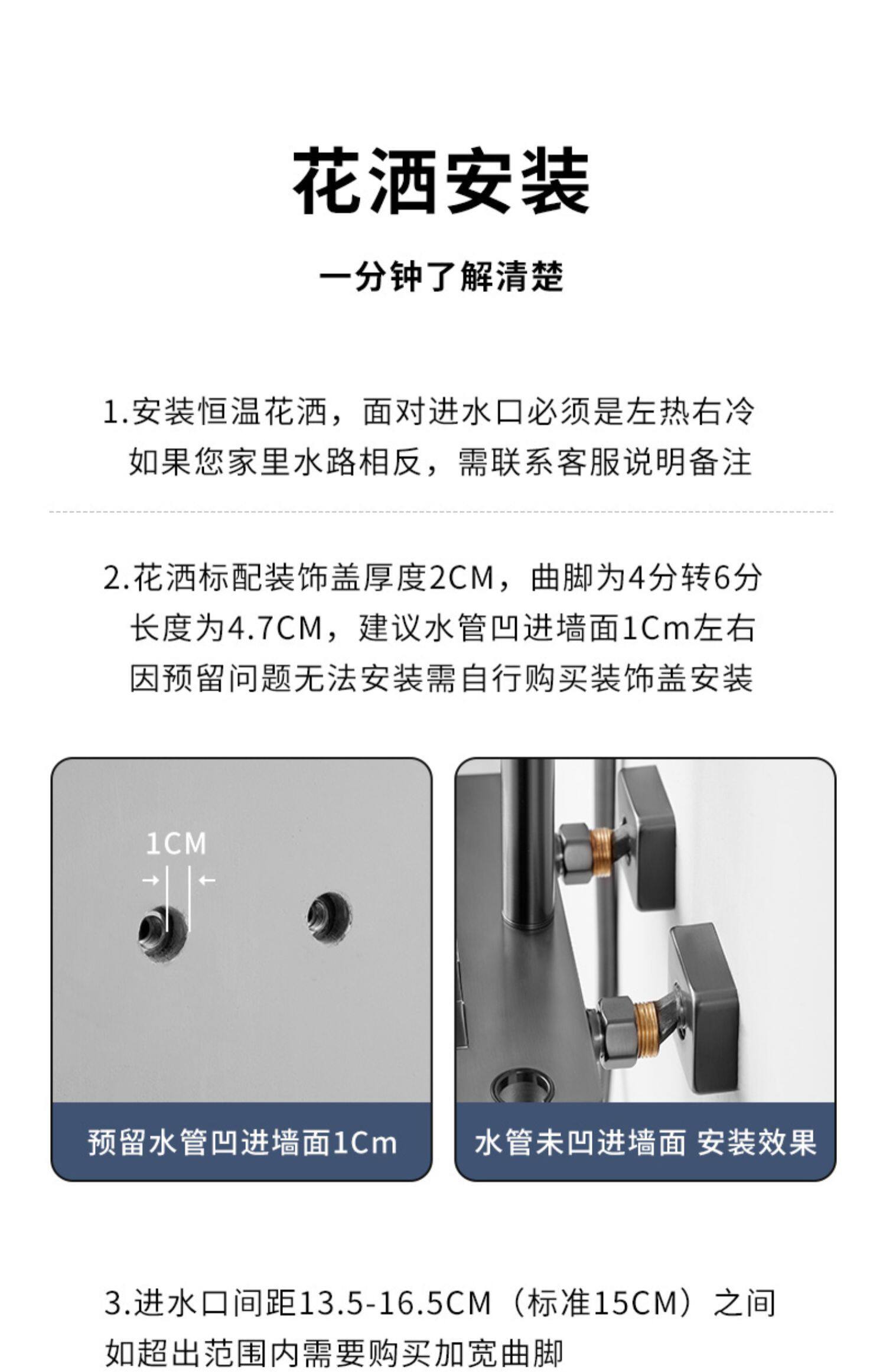 花洒安装

一分钟了解清楚

1.安装恒温花洒，面对进水口必须是左热右冷
如果您家里水路相反，需联系客服说明备注

2.花洒标配装饰盖厚度2CM，曲脚为4分转6分
长度为4.7CM，建议水管凹进墙面1Cm左右
因预留问题无法安装需自行购买装饰盖安装

1CM

预留水管凹进墙面1Cm

水管未凹进墙面 安装效果

3.进水口间距13.5-16.5CM（标准15CM）之间
如超出范围内需要购买加宽曲脚