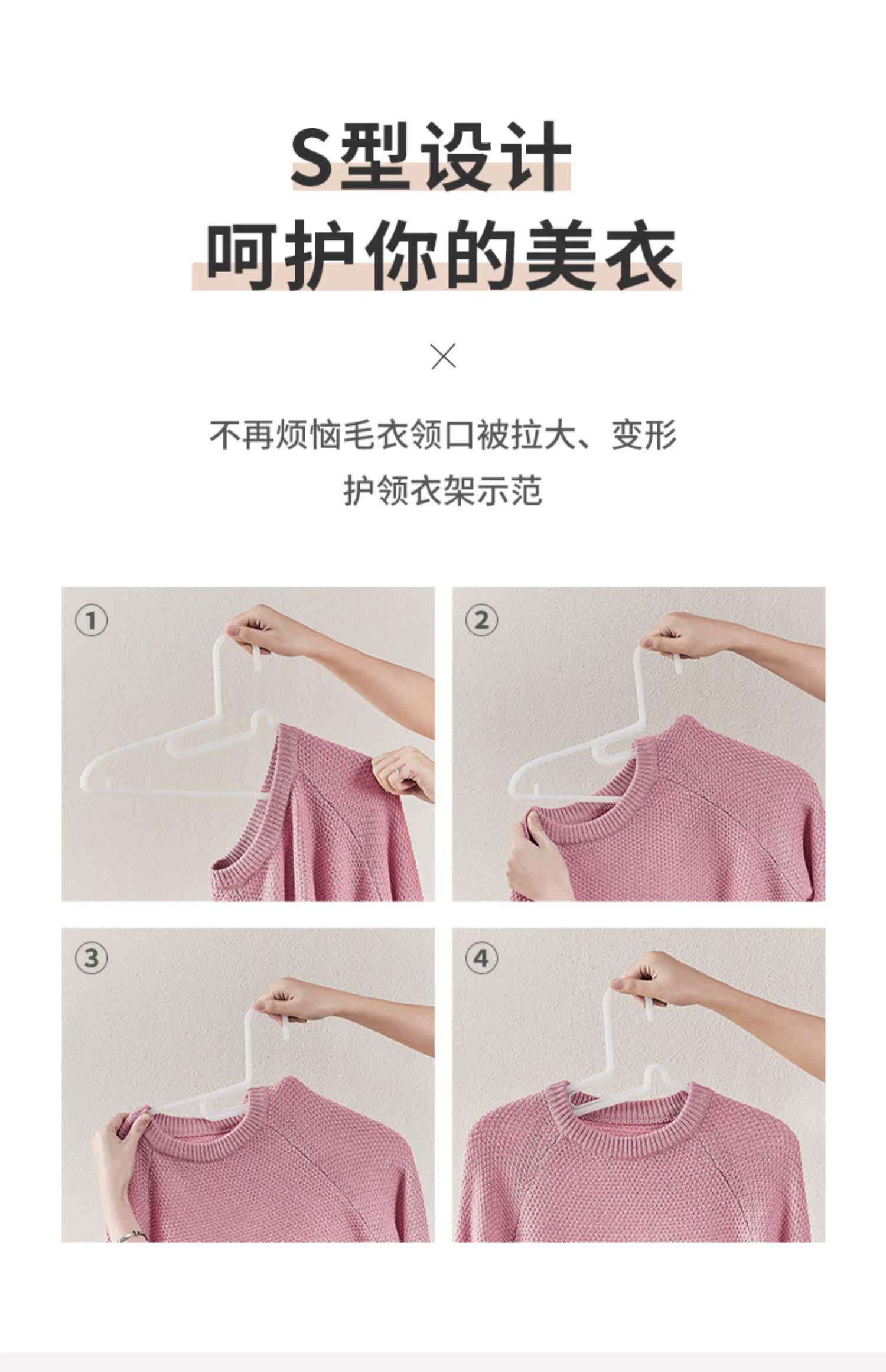 S型设计
呵护你的美衣

×

不再烦恼毛衣领口被拉大、变形
护领衣架示范

①

②

③

④