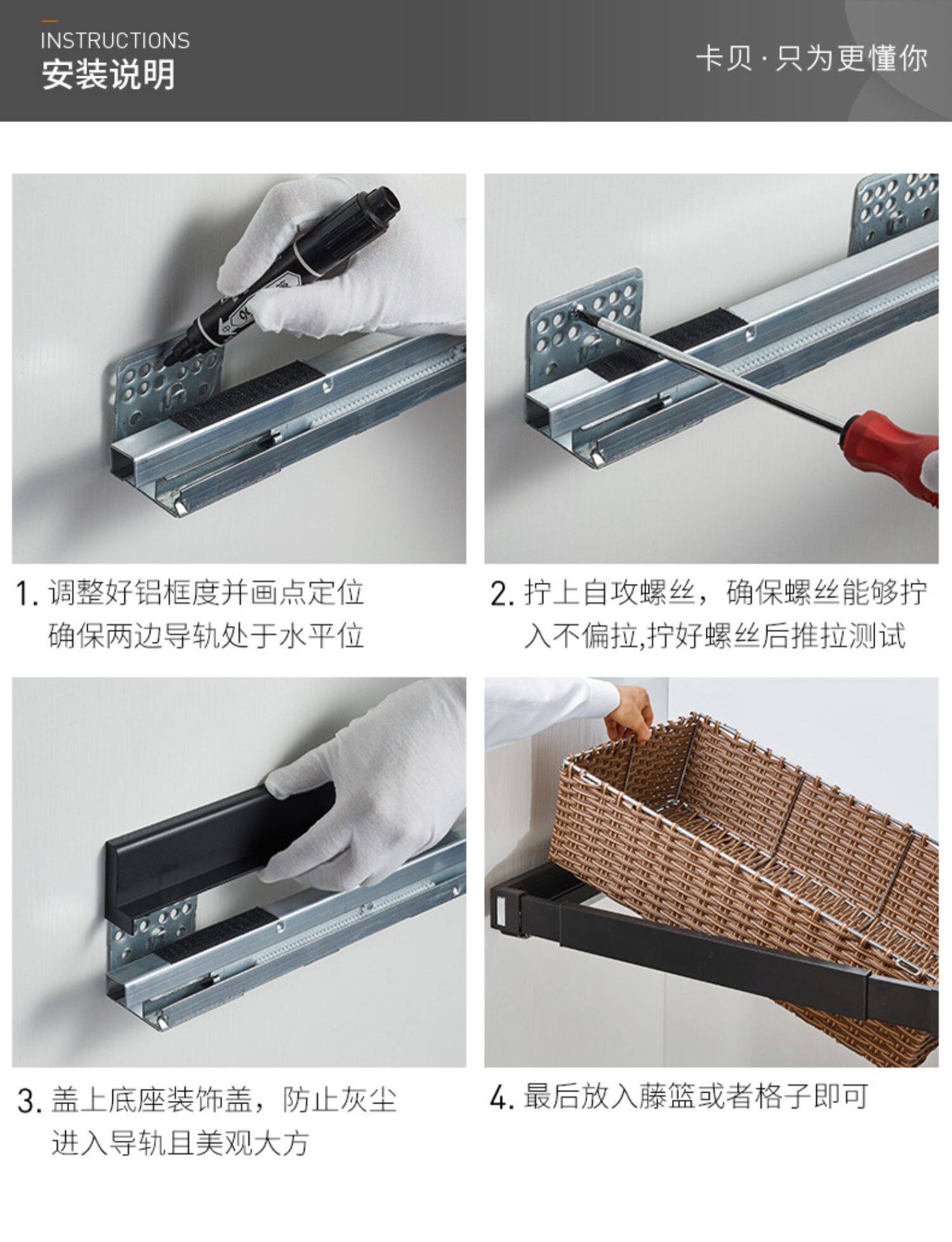 INSTRUCTIONS
安装说明

卡贝·只为更懂你

1. 调整好铝框度并画点定位
确保两边导轨处于水平位

2. 拧上自攻螺丝，确保螺丝能够拧入不偏拉,拧好螺丝后推拉测试

3. 盖上底座装饰盖，防止灰尘进入导轨且美观大方

4. 最后放入藤篮或者格子即可