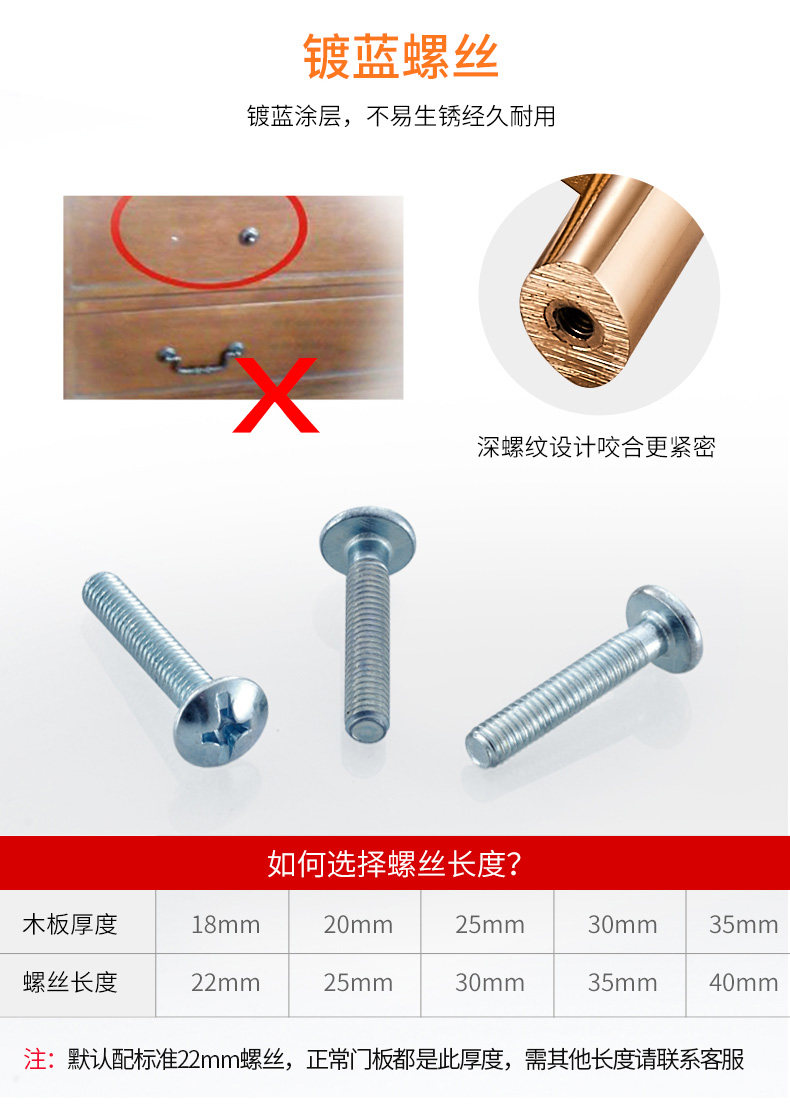 镀蓝螺丝

镀蓝涂层，不易生锈经久耐用

深螺纹设计咬合更紧密

如何选择螺丝长度?

| 木板厚度 | 18mm | 20mm | 25mm | 30mm | 35mm |
|---|---|---|---|---|---|
| 螺丝长度 | 22mm | 25mm | 30mm | 35mm | 40mm |

注：默认配标准22mm螺丝，正常门板都是此厚度，需其他长度请联系客服