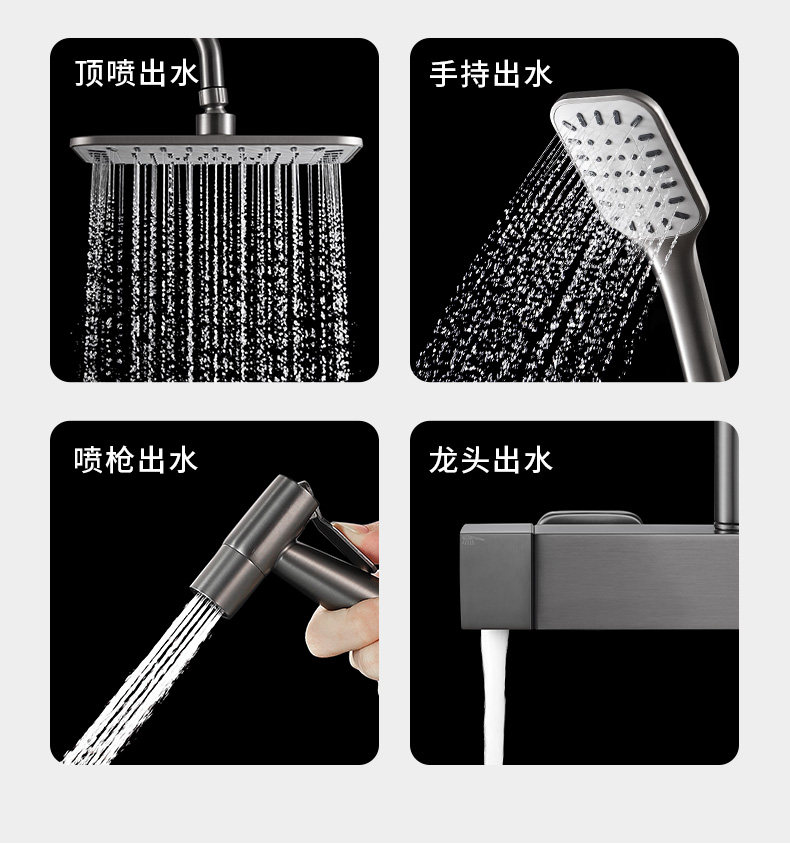 顶喷出水

手持出水

喷枪出水

龙头出水