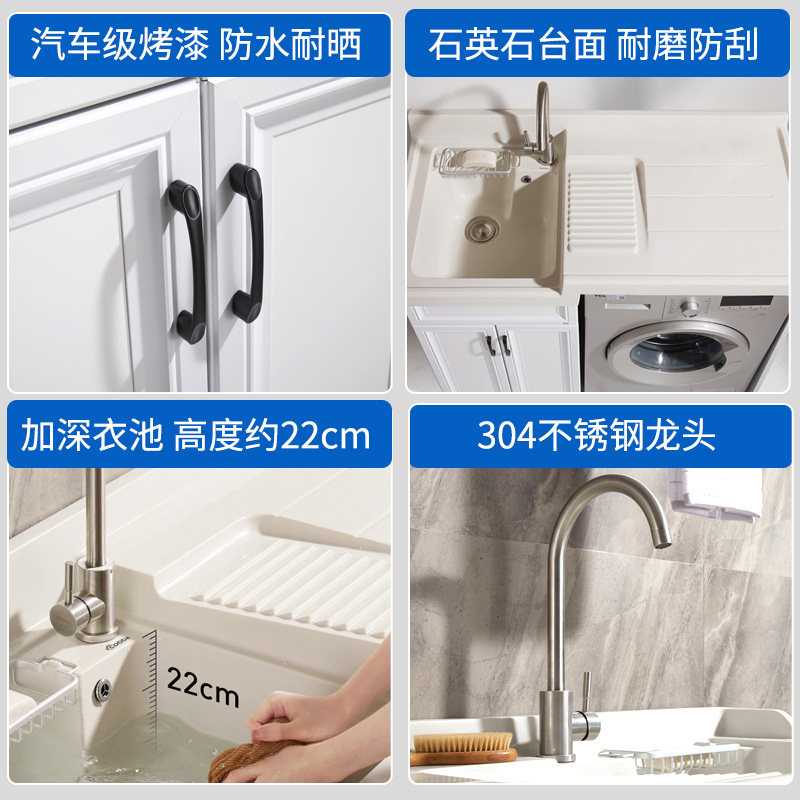 汽车级烤漆 防水耐晒

石英石台面 耐磨防刮

加深衣池 高度约22cm

22cm

304不锈钢龙头