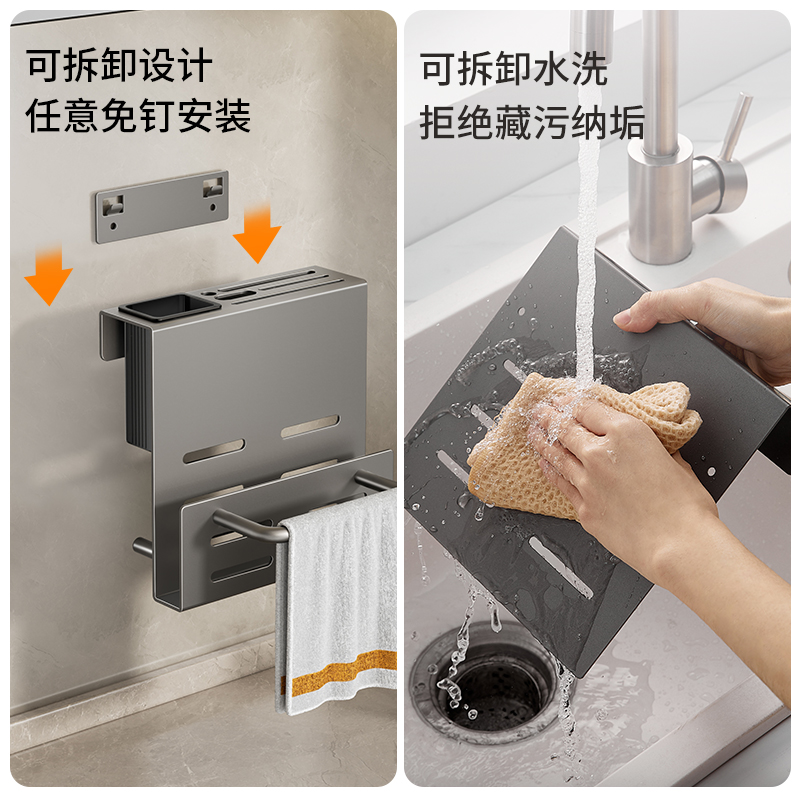 可拆卸设计
任意免钉安装

可拆卸水洗
拒绝藏污纳垢