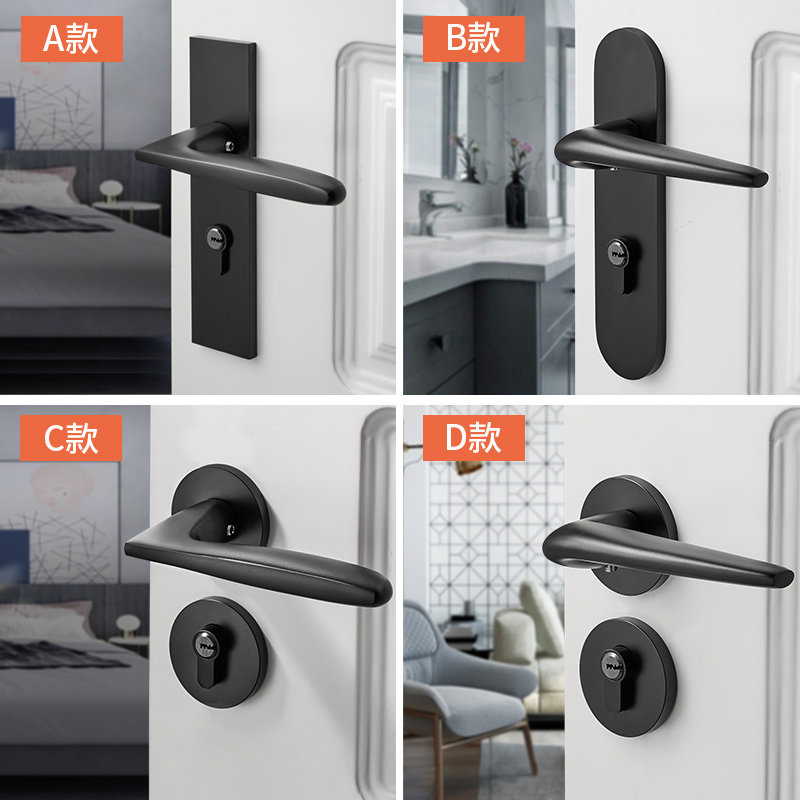 A款

B款

C款

D款