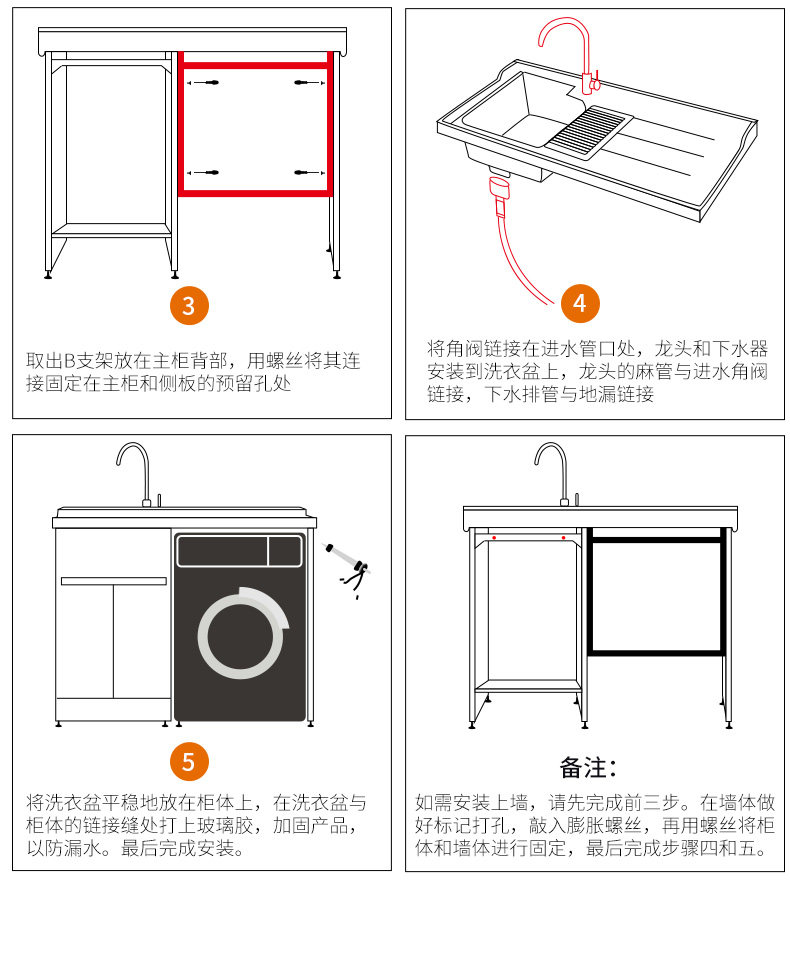 3

取出B支架放在主柜背部，用螺丝将其连接固定在主柜和侧板的预留孔处

4

将角阀链接在进水管口处，龙头和下水器安装到洗衣盆上，龙头的麻管与进水角阀链接，下水排管与地漏链接

5

将洗衣盆平稳地放在柜体上，在洗衣盆与柜体的链接缝处打上玻璃胶，加固产品，以防漏水。最后完成安装。

备注:

如需安装上墙，请先完成前三步。在墙体做好标记打孔，敲入膨胀螺丝，再用螺丝将柜体和墙体进行固定，最后完成步骤四和五。