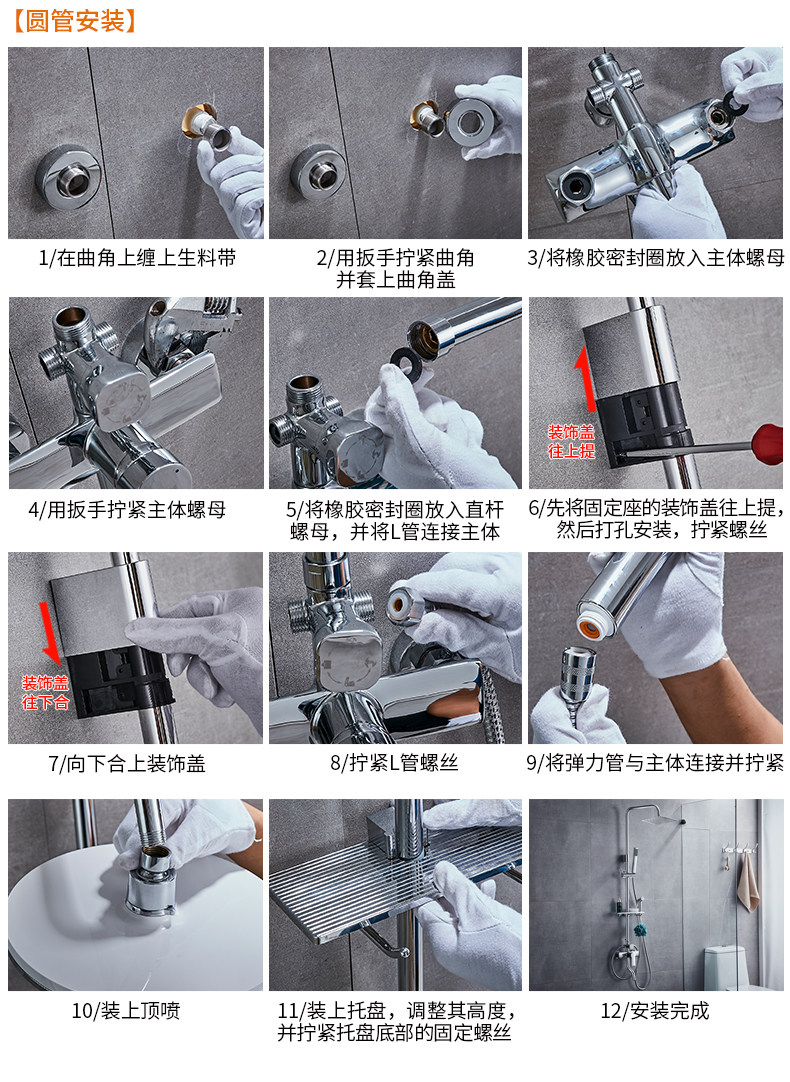 【圆管安装】

1/在曲角上缠上生料带

2/用扳手拧紧曲角并套上曲角盖

3/将橡胶密封圈放入主体螺母

4/用扳手拧紧主体螺母

5/将橡胶密封圈放入直杆螺母，并将L管连接主体

装饰盖往上提

6/先将固定座的装饰盖往上提，然后打孔安装，拧紧螺丝

装饰盖往下合

7/向下合上装饰盖

8/拧紧L管螺丝

9/将弹力管与主体连接并拧紧

10/装上顶喷

11/装上托盘，调整其高度，并拧紧托盘底部的固定螺丝

12/安装完成