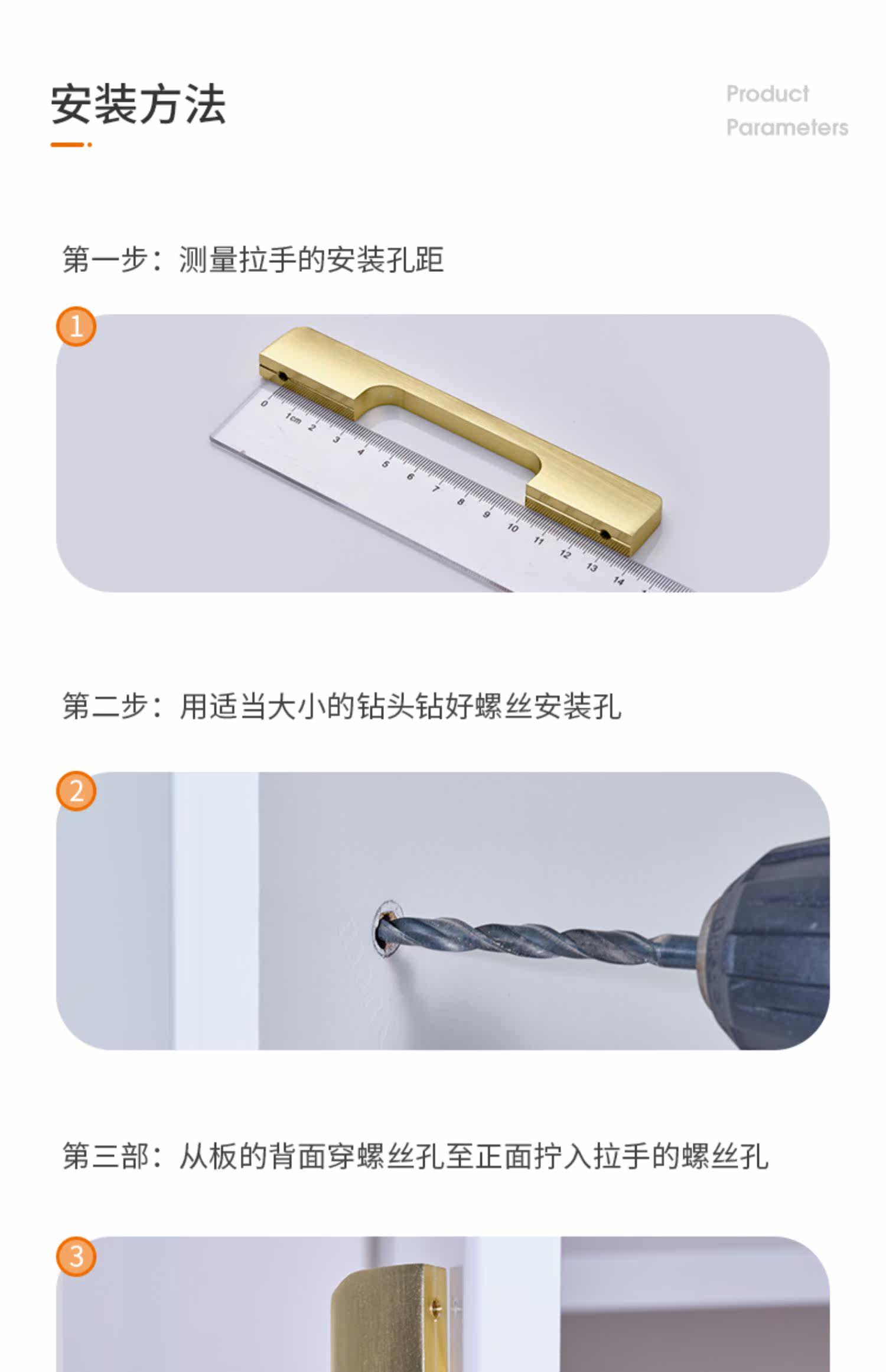 安装方法

Product Parameters

第一步：测量拉手的安装孔距

1

0 1cm 2 3 4 5 6 7 8 9 10 11 12 13 14

第二步：用适当大小的钻头钻好螺丝安装孔

2

第三部：从板的背面穿螺丝孔至正面拧入拉手的螺丝孔

3