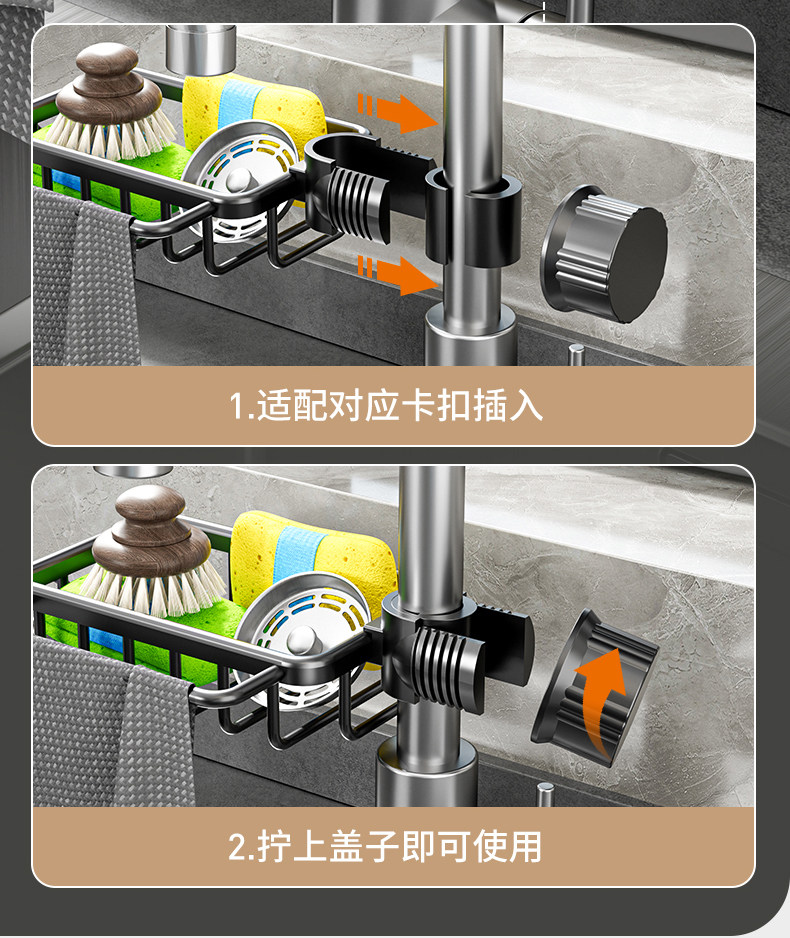 1.适配对应卡扣插入

2.拧上盖子即可使用