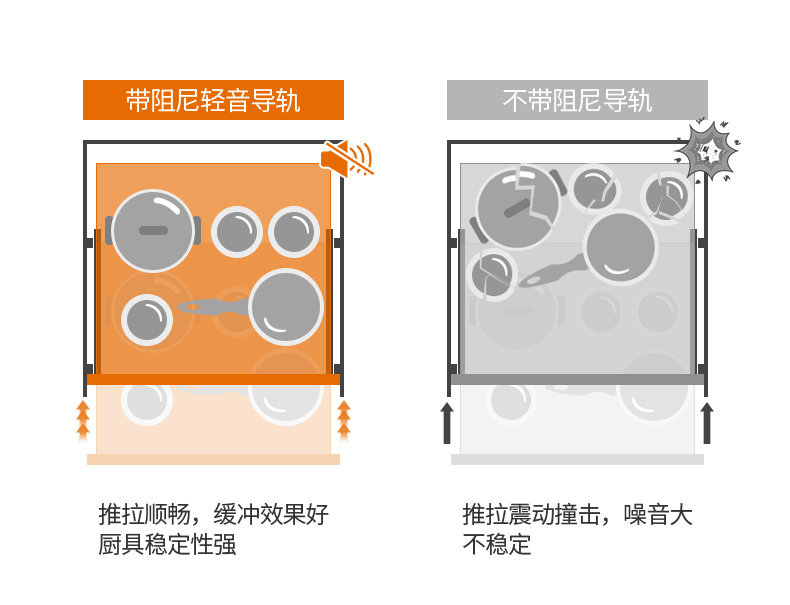 带阻尼轻音导轨

推拉顺畅，缓冲效果好
厨具稳定性强

不带阻尼导轨

推拉震动撞击，噪音大
不稳定