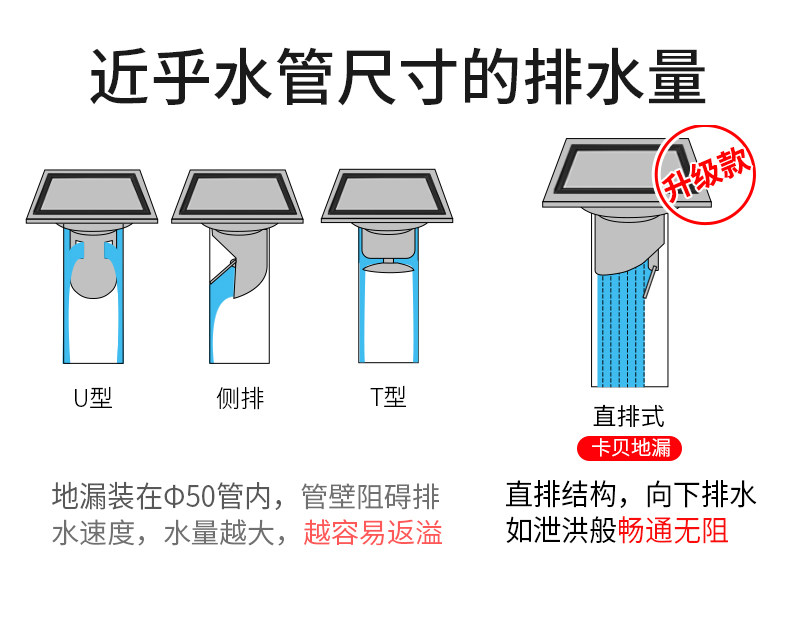 近乎水管尺寸的排水量

升级款

U型

侧排

T型

直排式

卡贝地漏

地漏装在Φ50管内，管壁阻碍排水速度，水量越大，越容易返溢

直排结构，向下排水如泄洪般畅通无阻