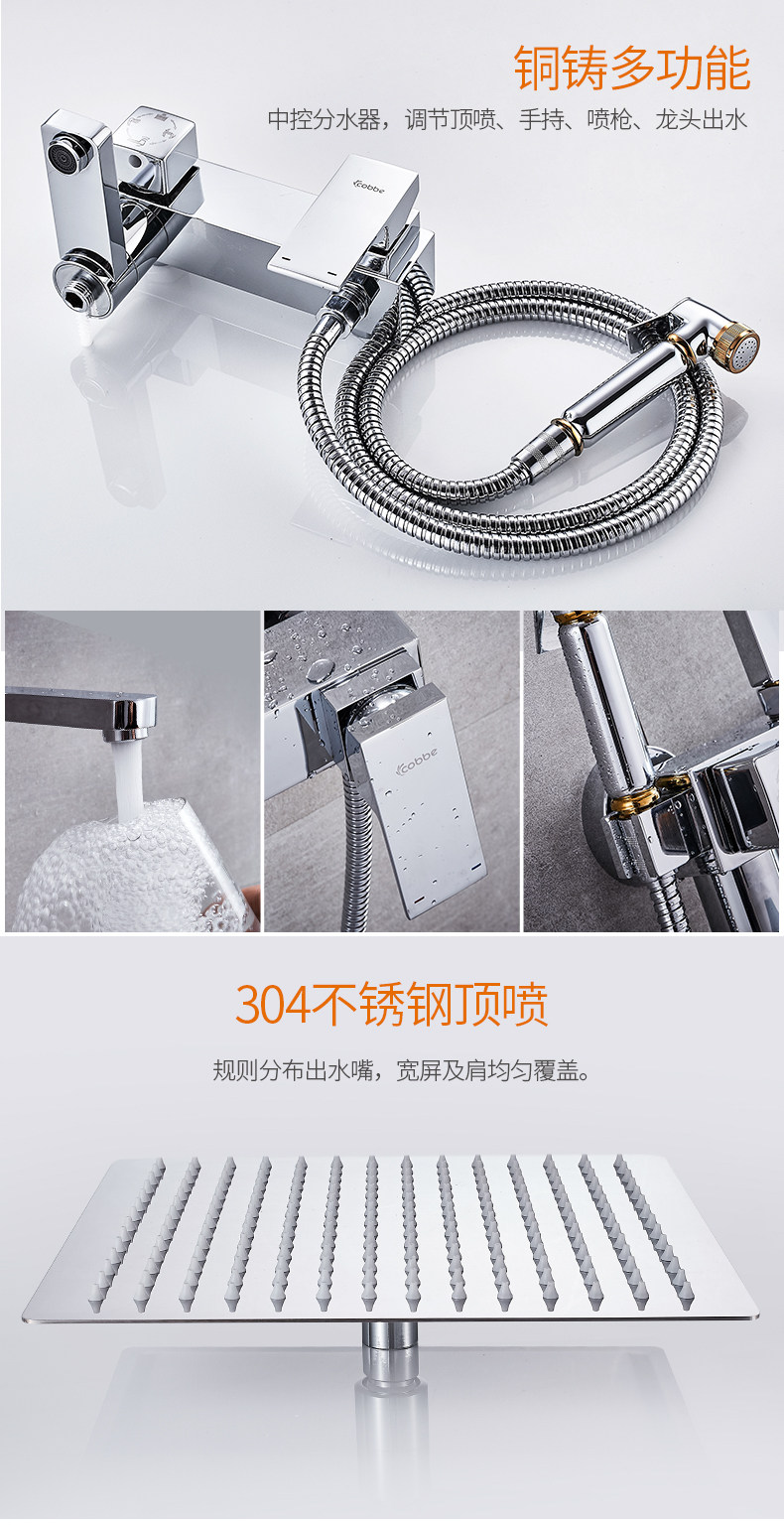 铜铸多功能

中控分水器，调节顶喷、手持、喷枪、龙头出水

cobbe

cobbe

304不锈钢顶喷

规则分布出水嘴，宽屏及肩均匀覆盖。