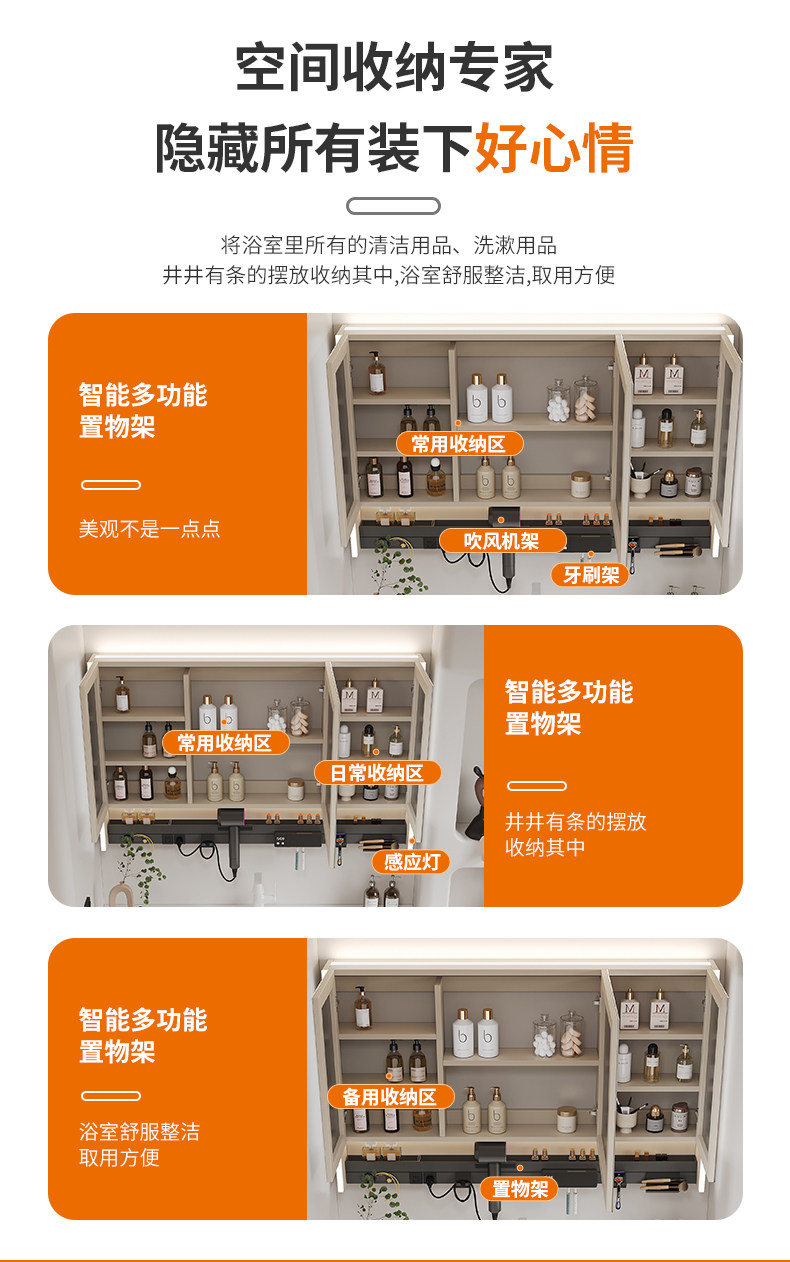 空间收纳专家

隐藏所有装下好心情

将浴室里所有的清洁用品、洗漱用品
井井有条的摆放收纳其中,浴室舒服整洁,取用方便

智能多功能
置物架

美观不是一点点

常用收纳区

吹风机架

牙刷架

常用收纳区

日常收纳区

感应灯

智能多功能
置物架

井井有条的摆放
收纳其中

智能多功能
置物架

浴室舒服整洁
取用方便

备用收纳区

置物架