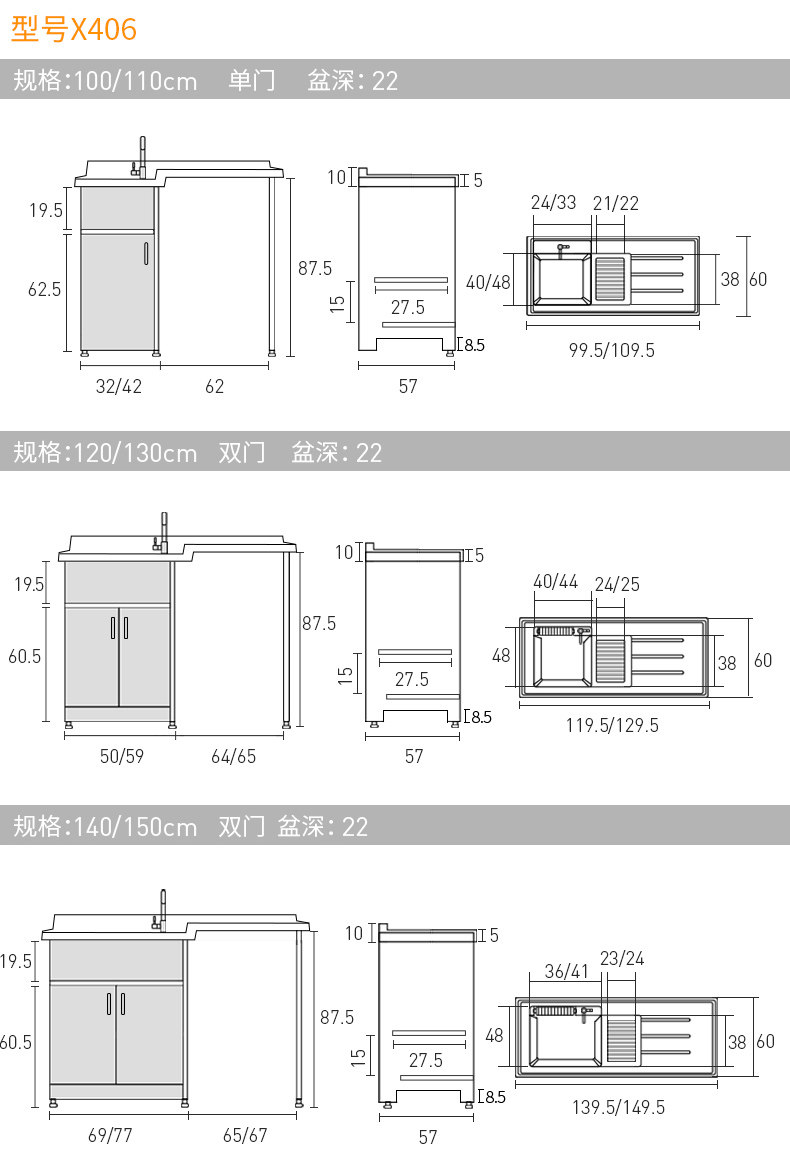 型号X406

规格:100/110cm 单门 盆深: 22

19.5
62.5
87.5
32/42
62
10
5
15
27.5
8.5
57
24/33
21/22
40/48
38
60
99.5/109.5

规格:120/130cm 双门 盆深: 22

19.5
60.5
87.5
50/59
64/65
10
5
15
27.5
8.5
57
40/44
24/25
48
38
60
119.5/129.5

规格:140/150cm 双门 盆深: 22

19.5
60.5
87.5
69/77
65/67
10
5
15
27.5
8.5
57
36/41
23/24
48
38
60
139.5/149.5