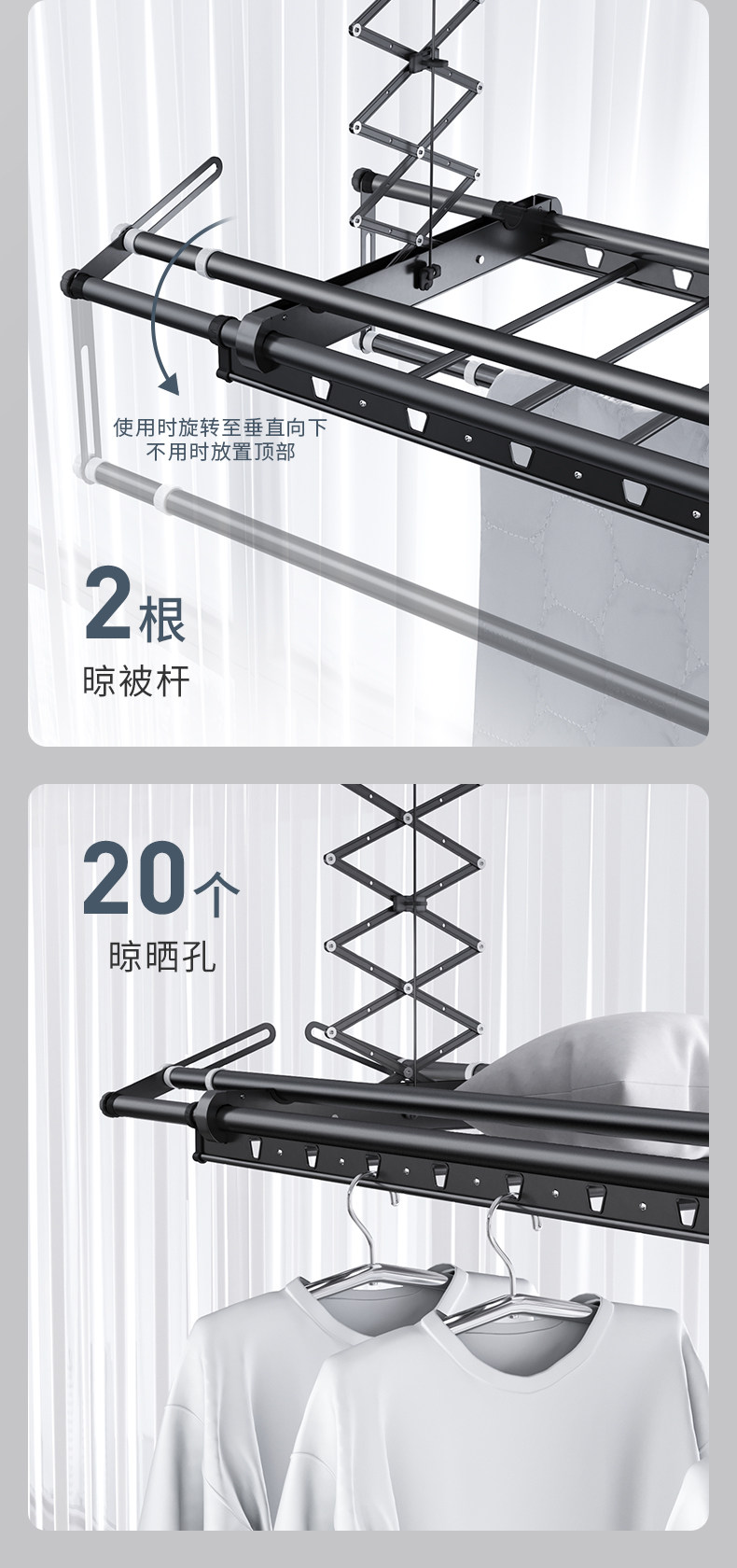 使用时旋转至垂直向下
不用时放置顶部

2根
晾被杆

20个
晾晒孔