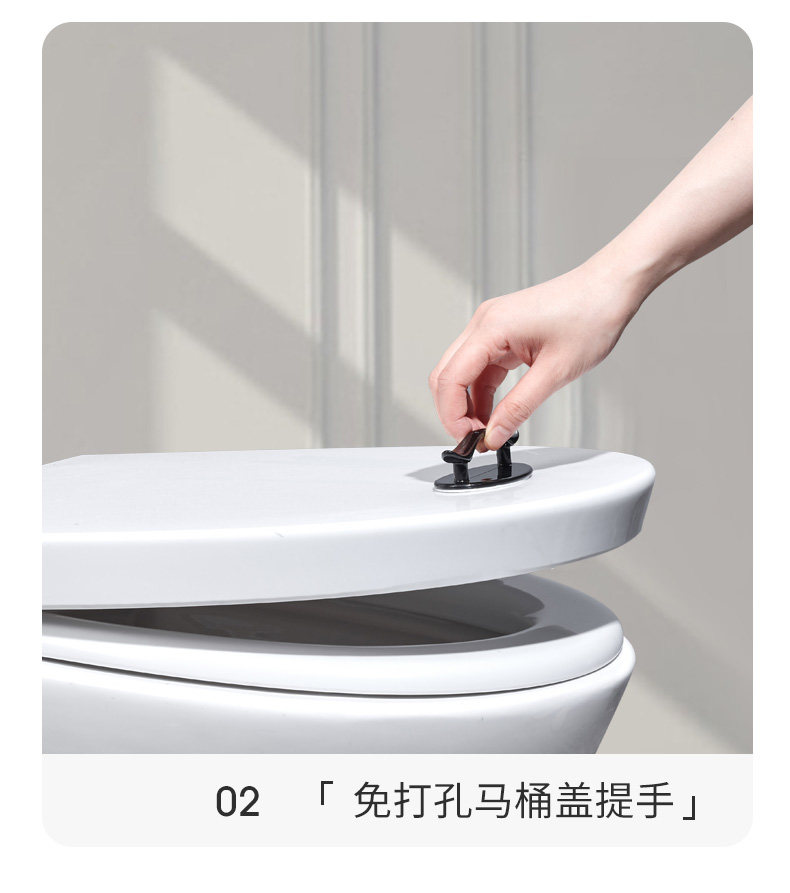 02 「 免打孔马桶盖提手」