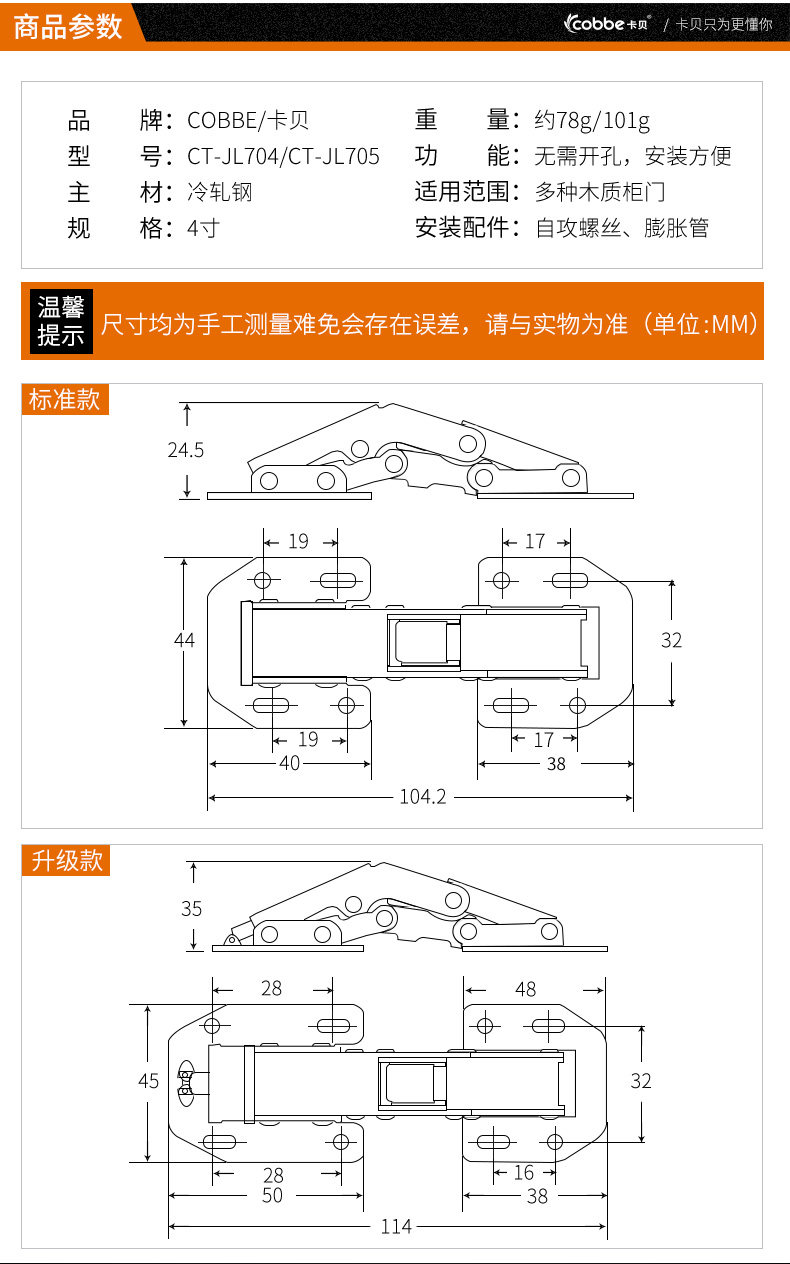 商品参数

cobbe卡贝 / 卡贝只为更懂你

品　牌：COBBE/卡贝
型　号：CT-JL704/CT-JL705
主　材：冷轧钢
规　格：4寸

重　量：约78g/101g
功　能：无需开孔，安装方便
适用范围：多种木质柜门
安装配件：自攻螺丝、膨胀管

温馨提示 尺寸均为手工测量难免会存在误差，请与实物为准（单位:MM）

标准款

24.5
19
17
44
32
19
17
40
38
104.2

升级款

35
28
48
45
32
28
16
50
38
114