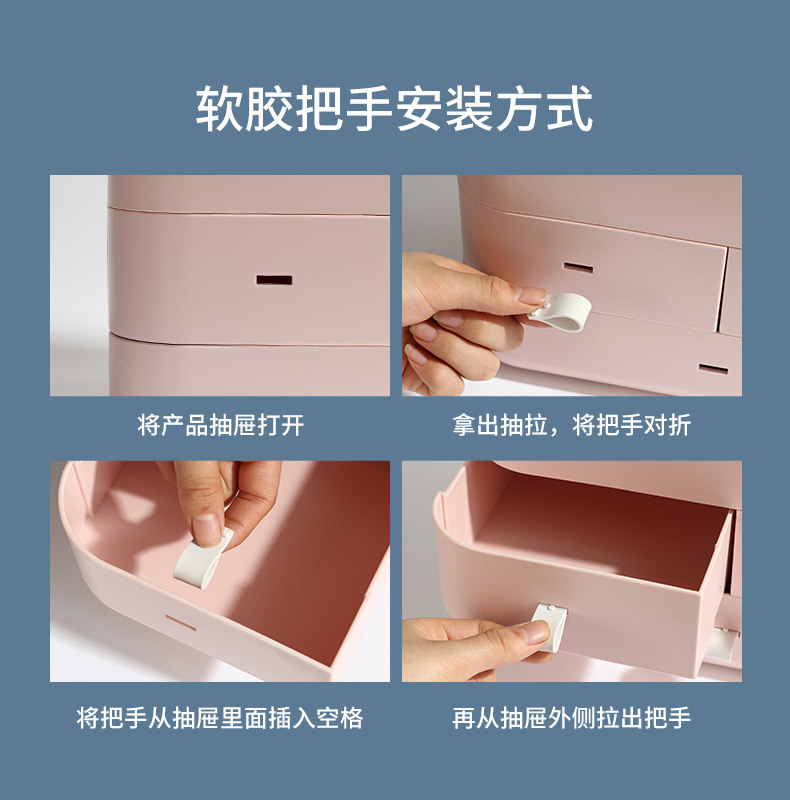 软胶把手安装方式

将产品抽屉打开

拿出抽拉，将把手对折

将把手从抽屉里面插入空格

再从抽屉外侧拉出把手