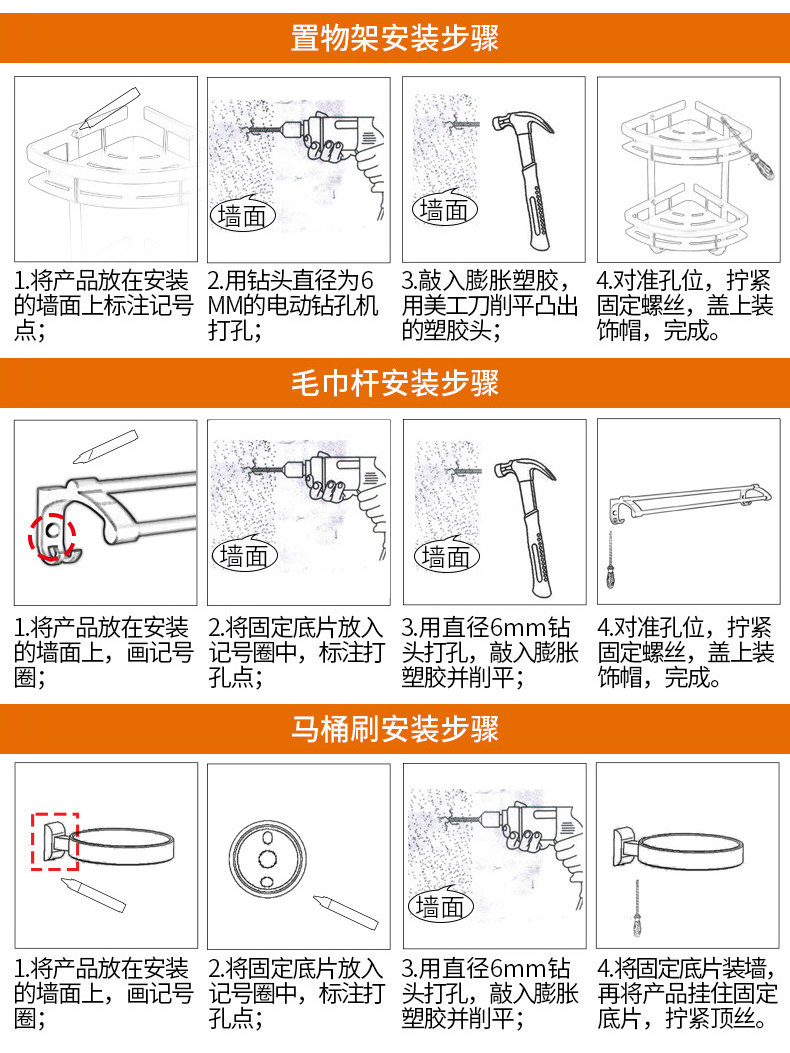 置物架安装步骤

墙面

墙面

1.将产品放在安装的墙面上标注记号点；

2.用钻头直径为6MM的电动钻孔机打孔；

3.敲入膨胀塑胶，用美工刀削平凸出的塑胶头；

4.对准孔位，拧紧固定螺丝，盖上装饰帽，完成。

毛巾杆安装步骤

墙面

墙面

1.将产品放在安装的墙面上，画记号圈；

2.将固定底片放入记号圈中，标注打孔点；

3.用直径6mm钻头打孔，敲入膨胀塑胶并削平；

4.对准孔位，拧紧固定螺丝，盖上装饰帽，完成。

马桶刷安装步骤

墙面

1.将产品放在安装的墙面上，画记号圈；

2.将固定底片放入记号圈中，标注打孔点；

3.用直径6mm钻头打孔，敲入膨胀塑胶并削平；

4.将固定底片装墙，再将产品挂住固定底片，拧紧顶丝。