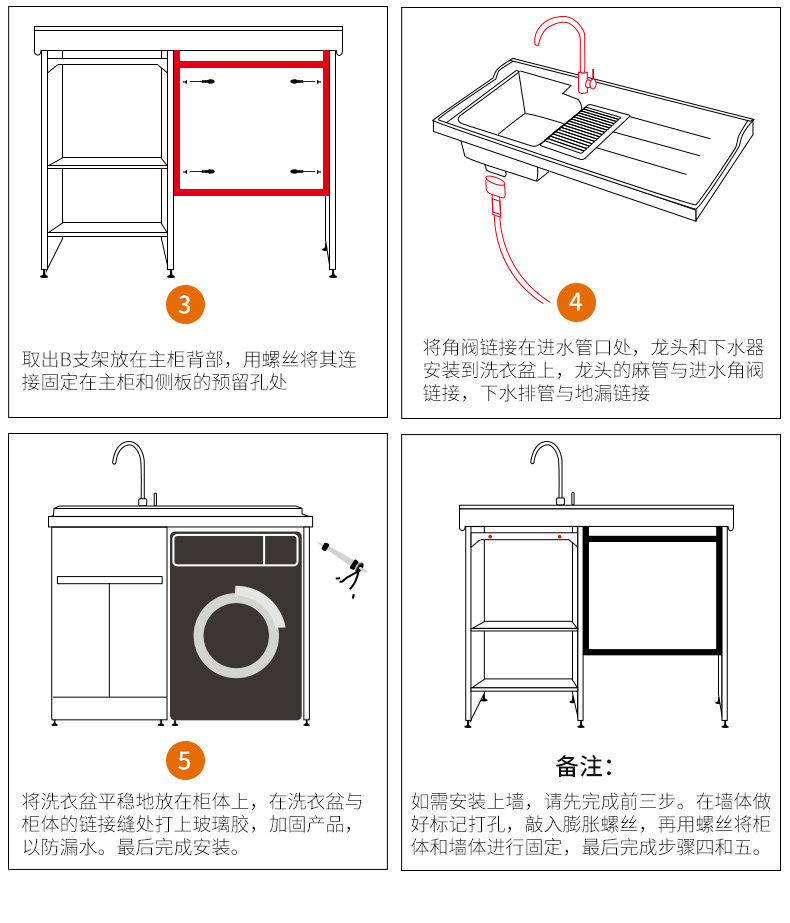 3

取出B支架放在主柜背部，用螺丝将其连接固定在主柜和侧板的预留孔处

4

将角阀链接在进水管口处，龙头和下水器安装到洗衣盆上，龙头的麻管与进水角阀链接，下水排管与地漏链接

5

将洗衣盆平稳地放在柜体上，在洗衣盆与柜体的链接缝处打上玻璃胶，加固产品，以防漏水。最后完成安装。

备注：

如需安装上墙，请先完成前三步。在墙体做好标记打孔，敲入膨胀螺丝，再用螺丝将柜体和墙体进行固定，最后完成步骤四和五。