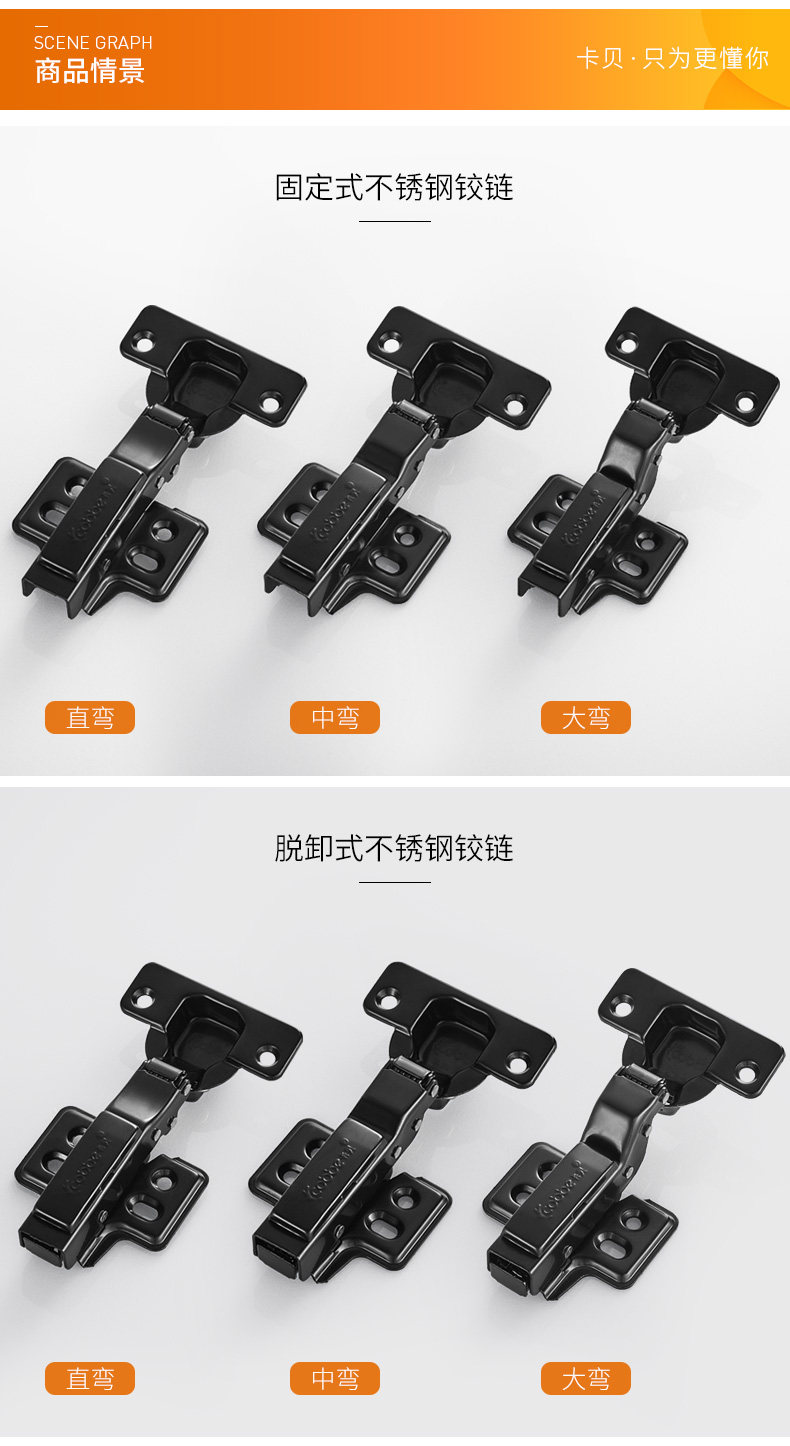 SCENE GRAPH
商品情景

卡贝 · 只为更懂你

固定式不锈钢铰链

直弯

中弯

大弯

脱卸式不锈钢铰链

直弯

中弯

大弯