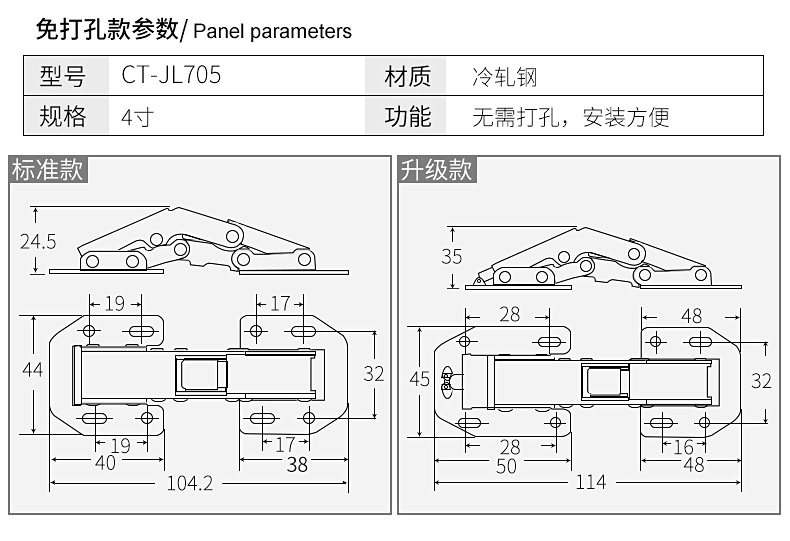 免打孔款参数/ Panel parameters

| 型号 | CT-JL705 | 材质 | 冷轧钢 |
|---|---|---|---|
| 规格 | 4寸 | 功能 | 无需打孔，安装方便 |

标准款

24.5
19
17
44
32
19
17
40
38
104.2

升级款

35
28
48
45
32
28
16
50
48
114