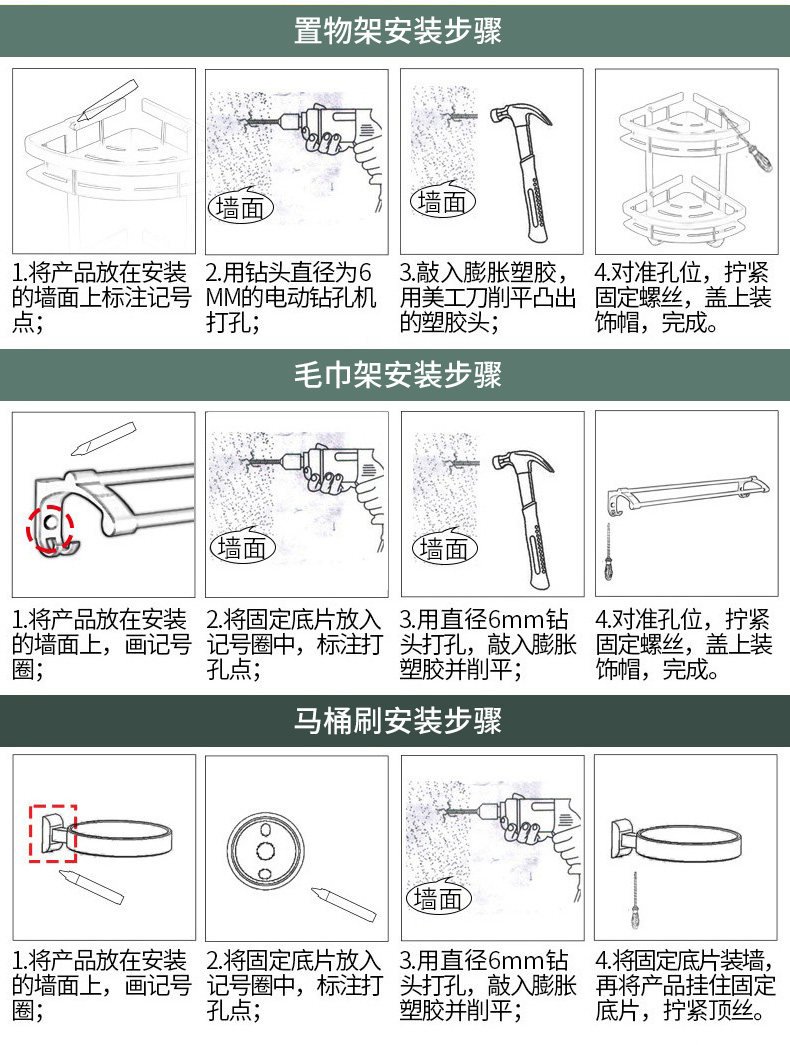 置物架安装步骤

墙面

墙面

1.将产品放在安装的墙面上标注记号点;

2.用钻头直径为6MM的电动钻孔机打孔;

3.敲入膨胀塑胶，用美工刀削平凸出的塑胶头;

4.对准孔位，拧紧固定螺丝，盖上装饰帽，完成。

毛巾架安装步骤

墙面

墙面

1.将产品放在安装的墙面上，画记号圈;

2.将固定底片放入记号圈中，标注打孔点;

3.用直径6mm钻头打孔，敲入膨胀塑胶并削平;

4.对准孔位，拧紧固定螺丝，盖上装饰帽，完成。

马桶刷安装步骤

墙面

1.将产品放在安装的墙面上，画记号圈;

2.将固定底片放入记号圈中，标注打孔点;

3.用直径6mm钻头打孔，敲入膨胀塑胶并削平;

4.将固定底片装墙，再将产品挂住固定底片，拧紧顶丝。