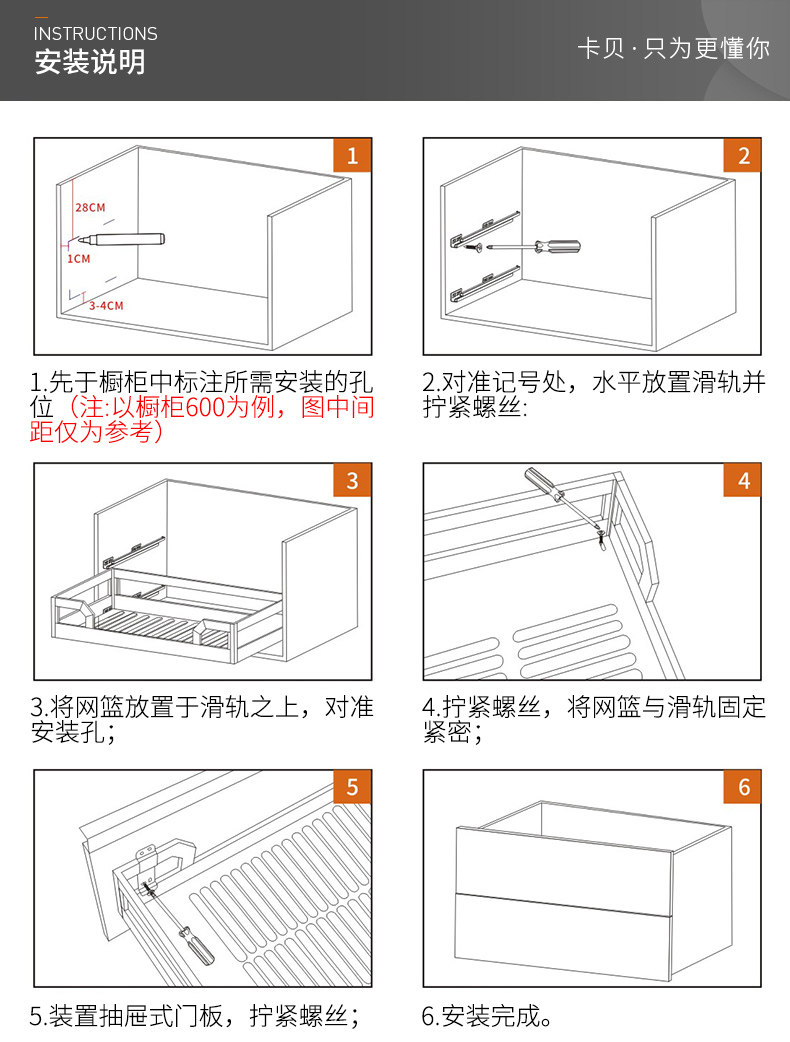 INSTRUCTIONS
安装说明

卡贝 · 只为更懂你

1

28CM
1CM
3-4CM

1.先于橱柜中标注所需安装的孔位（注:以橱柜600为例，图中间距仅为参考）

2

2.对准记号处，水平放置滑轨并拧紧螺丝:

3

3.将网篮放置于滑轨之上，对准安装孔;

4

4.拧紧螺丝，将网篮与滑轨固定紧密;

5

5.装置抽屉式门板，拧紧螺丝;

6

6.安装完成。