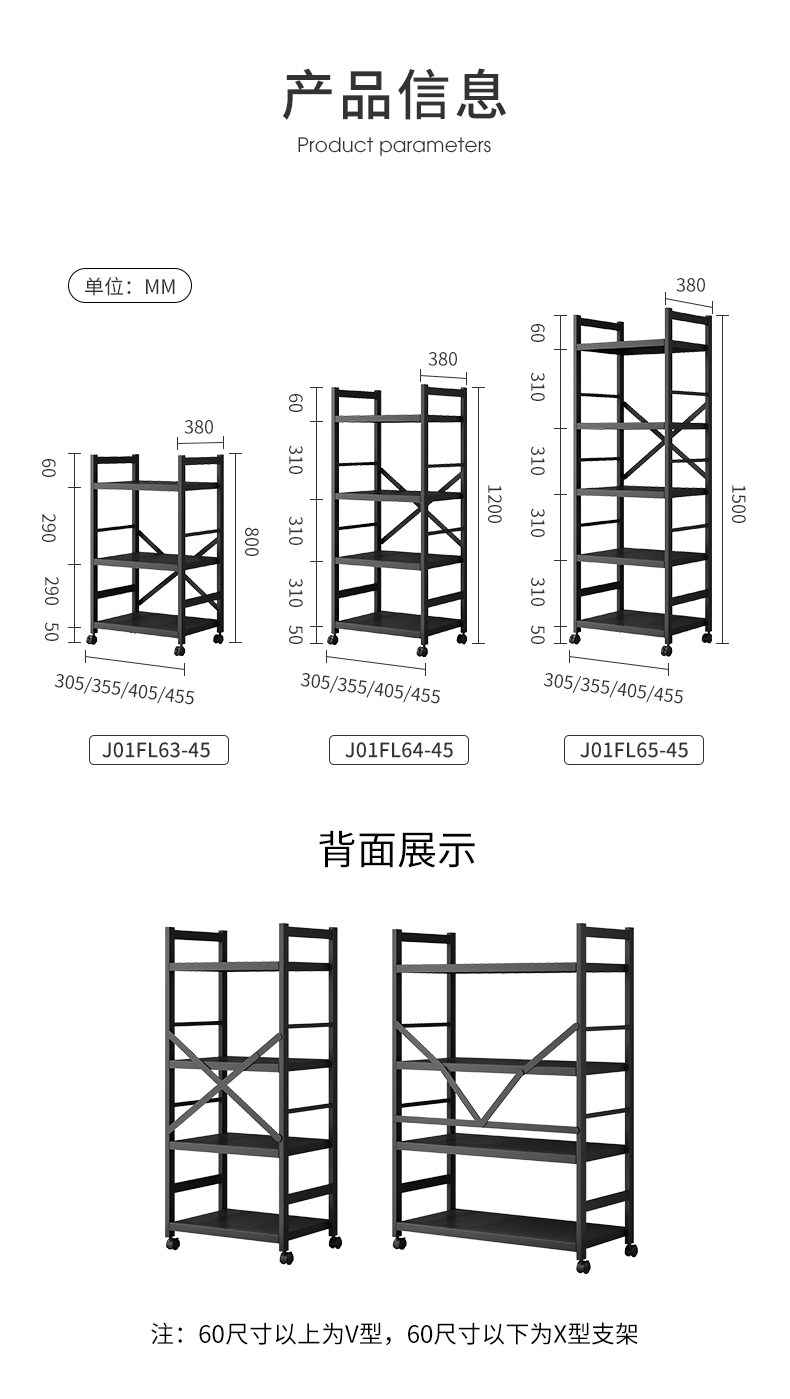 产品信息
Product parameters

单位：MM

380
60
290
290
50
800
305/355/405/455
J01FL63-45

380
60
310
310
310
50
1200
305/355/405/455
J01FL64-45

380
60
310
310
310
310
50
1500
305/355/405/455
J01FL65-45

背面展示

注：60尺寸以上为V型，60尺寸以下为X型支架