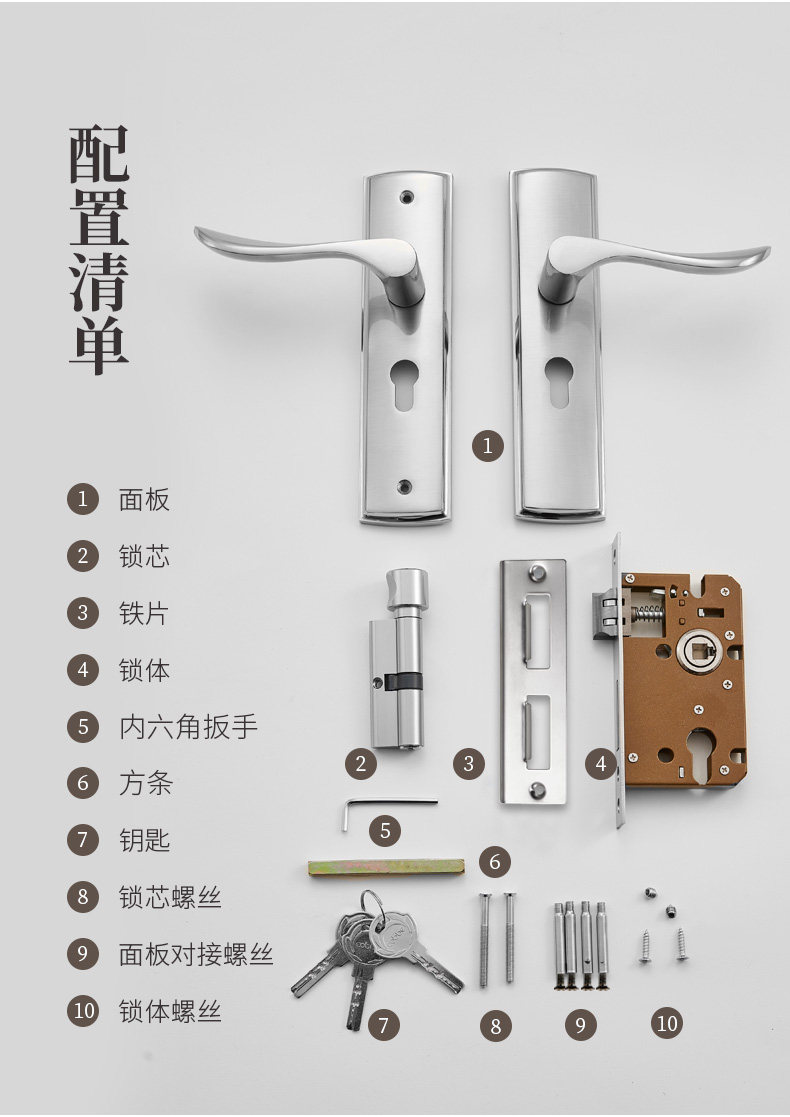 配置清单

1 面板
2 锁芯
3 铁片
4 锁体
5 内六角扳手
6 方条
7 钥匙
8 锁芯螺丝
9 面板对接螺丝
10 锁体螺丝

1
2
3
4
5
6
7
8
9
10