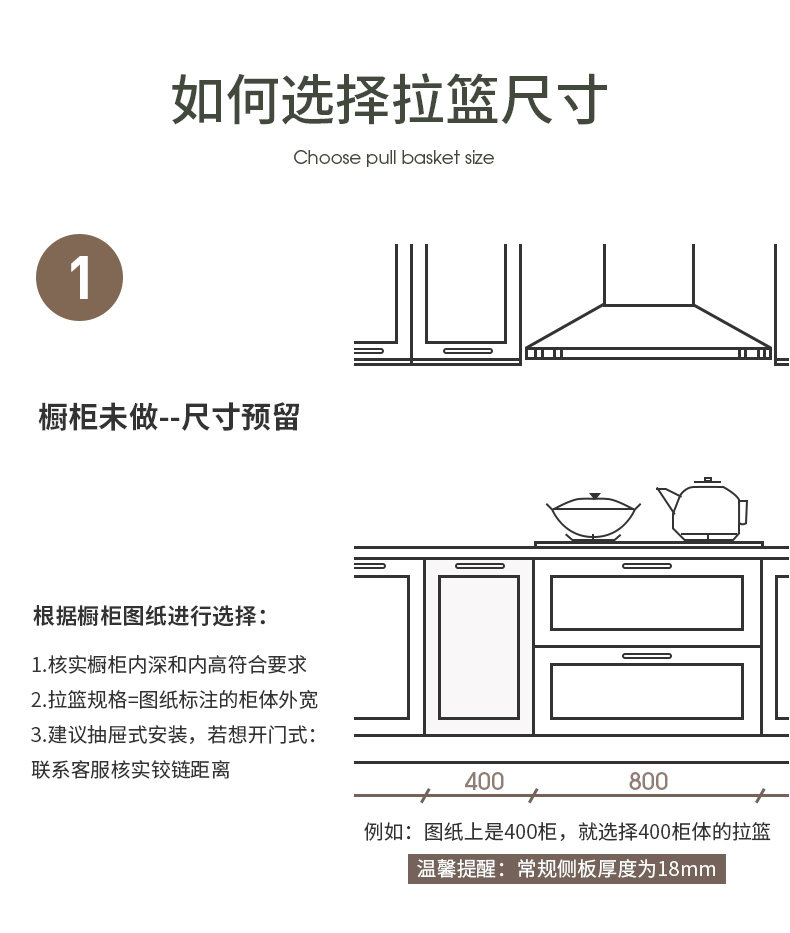 如何选择拉篮尺寸

Choose pull basket size

1

橱柜未做--尺寸预留

根据橱柜图纸进行选择：

1.核实橱柜内深和内高符合要求

2.拉篮规格=图纸标注的柜体外宽

3.建议抽屉式安装，若想开门式：联系客服核实铰链距离

400

800

例如：图纸上是400柜，就选择400柜体的拉篮

温馨提醒：常规侧板厚度为18mm