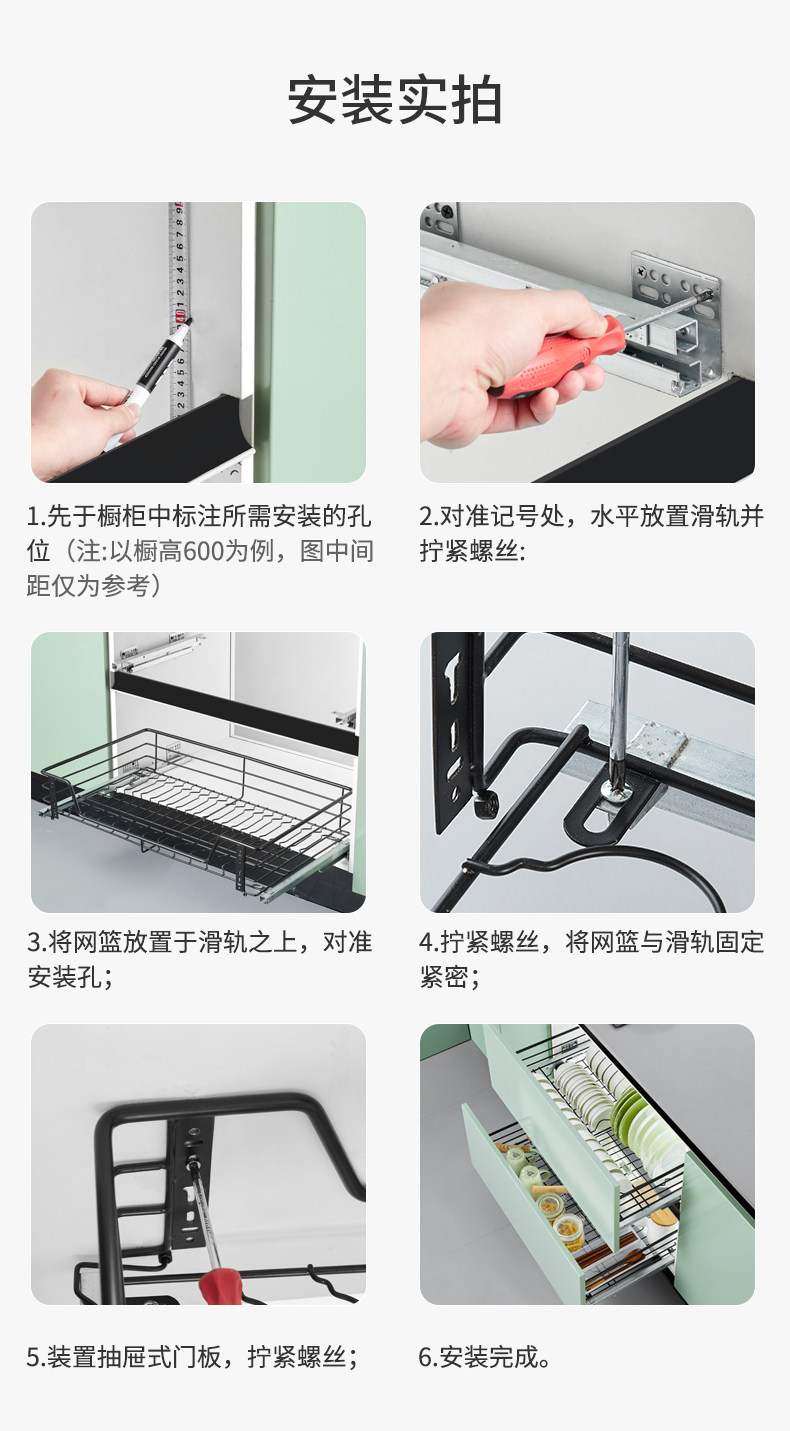 安装实拍

1.先于橱柜中标注所需安装的孔位（注:以橱高600为例，图中间距仅为参考）

2.对准记号处，水平放置滑轨并拧紧螺丝:

3.将网篮放置于滑轨之上，对准安装孔;

4.拧紧螺丝，将网篮与滑轨固定紧密;

5.装置抽屉式门板，拧紧螺丝;

6.安装完成。