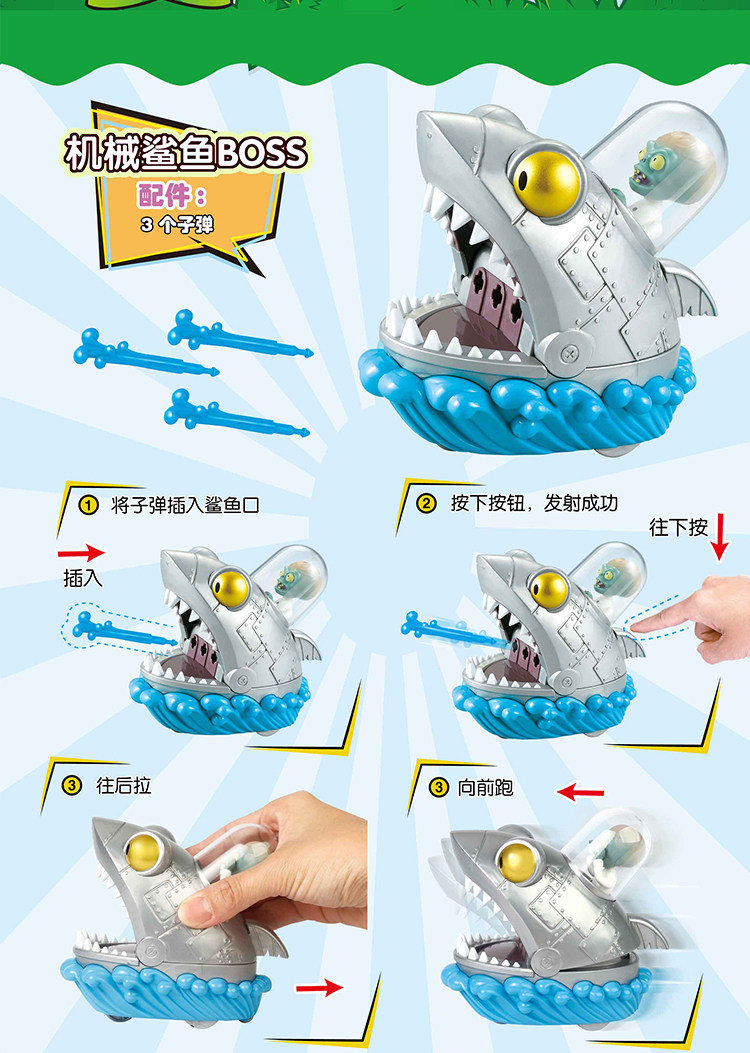 机械鲨鱼BOSS
配件：
3 个子弹

① 将子弹插入鲨鱼口
插入

② 按下按钮，发射成功
往下按

③ 往后拉

③ 向前跑