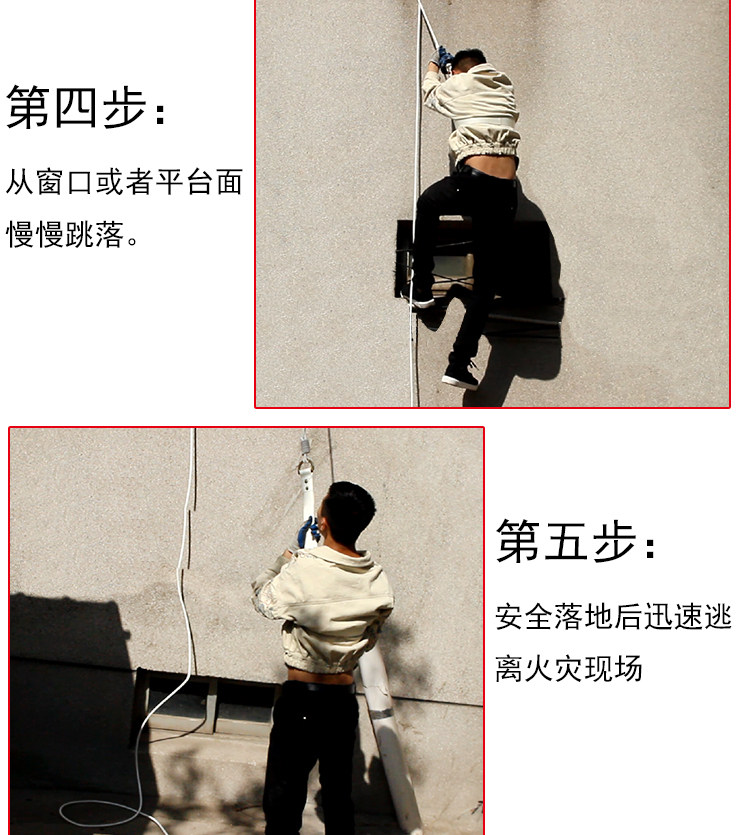 第四步:

从窗口或者平台面慢慢跳落。

第五步:

安全落地后迅速逃离火灾现场